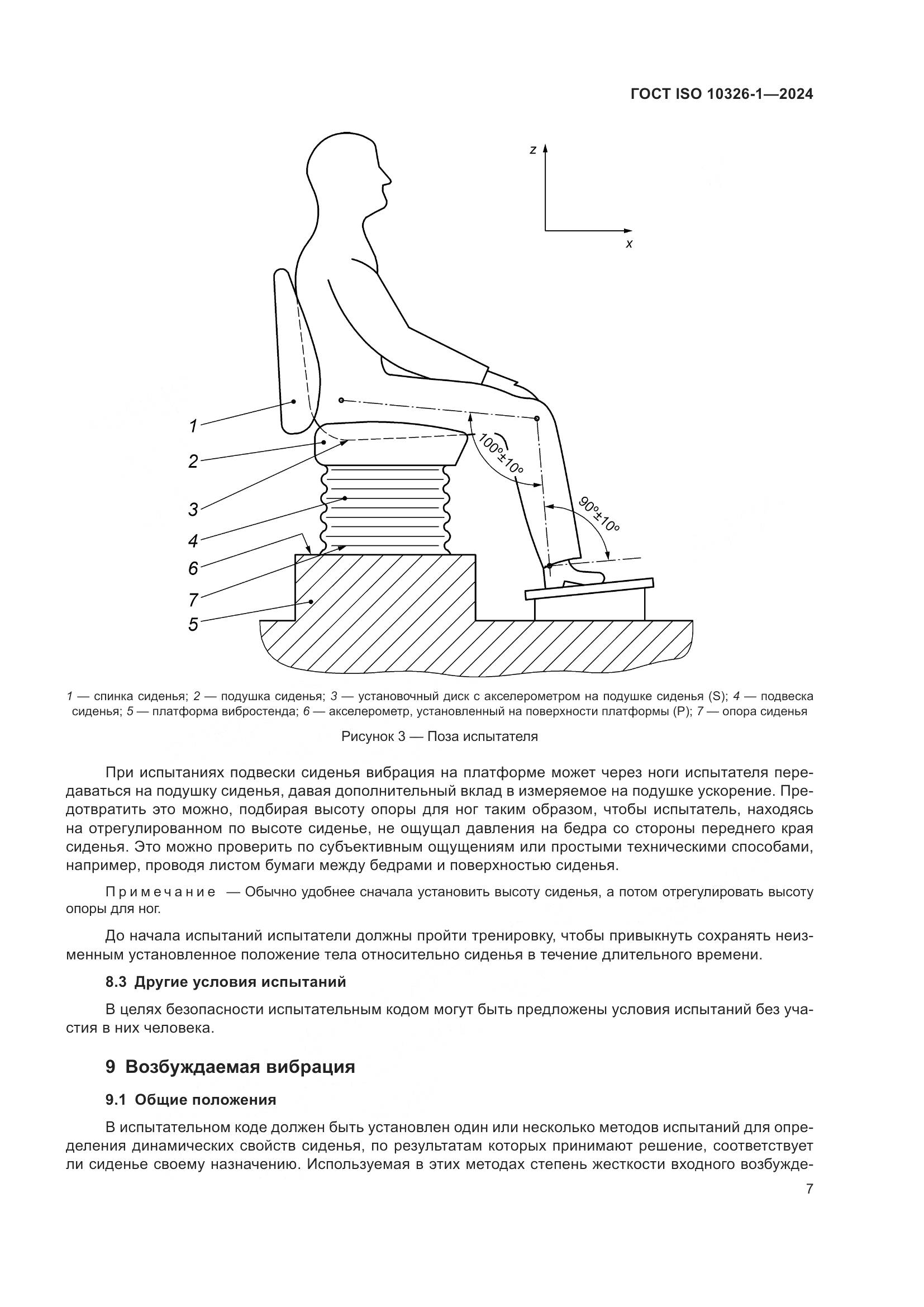 ГОСТ ISO 10326-1—2024

z

x

1

2

3

4

6

7

5

100°±10°

90°±10°

1 — спинка сиденья; 2 — подушка сиденья; 3 — установочный диск с акселерометром на подушке сиденья (S); 4 — подвеска сиденья; 5 — платформа вибростенда; 6 — акселерометр, установленный на поверхности платформы (P); 7 — опора сиденья

Рисунок 3 — Поза испытателя

При испытаниях подвески сиденья вибрация на платформе может через ноги испытателя передаваться на подушку сиденья, давая дополнительный вклад в измеряемое на подушке ускорение. Предотвратить это можно, подбирая высоту опоры для ног таким образом, чтобы испытатель, находясь на отрегулированном по высоте сиденье, не ощущал давления на бедра со стороны переднего края сиденья. Это можно проверить по субъективным ощущениям или простыми техническими способами, например, проводя листом бумаги между бедрами и поверхностью сиденья.

Примечание — Обычно удобнее сначала установить высоту сиденья, а потом отрегулировать высоту опоры для ног.

До начала испытаний испытатели должны пройти тренировку, чтобы привыкнуть сохранять неизменным установленное положение тела относительно сиденья в течение длительного времени.

8.3 Другие условия испытаний

В целях безопасности испытательным кодом могут быть предложены условия испытаний без участия в них человека.

9 Возбуждаемая вибрация

9.1 Общие положения

В испытательном коде должен быть установлен один или несколько методов испытаний для определения динамических свойств сиденья, по результатам которых принимают решение, соответствует ли сиденье своему назначению. Используемая в этих методах степень жесткости входного возбужде-

7