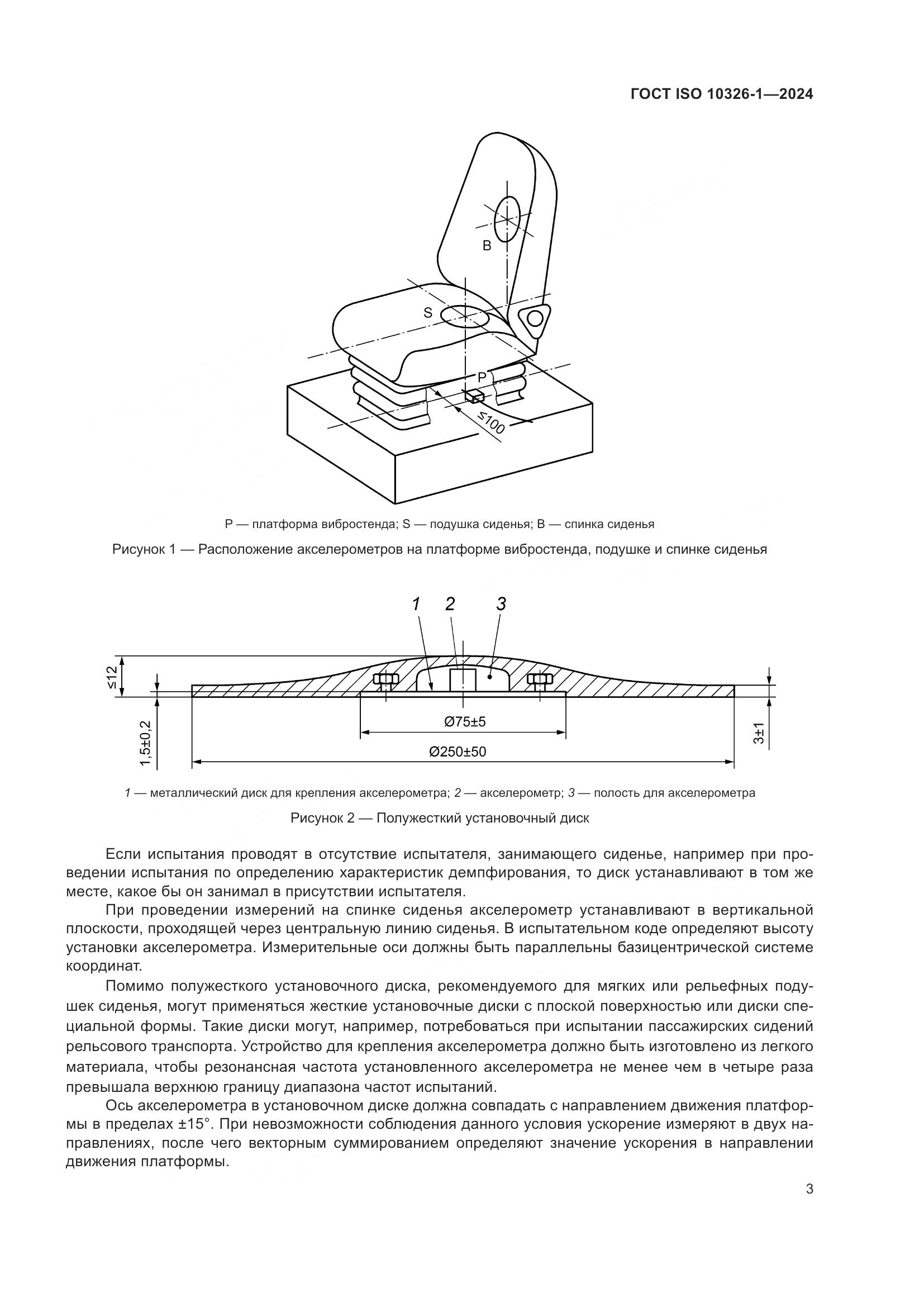 ГОСТ ISO 10326-1—2024

B

S

P

≤100

P — платформа вибростенда; S — подушка сиденья; B — спинка сиденья

Рисунок 1 — Расположение акселерометров на платформе вибростенда, подушке и спинке сиденья

1 2 3

≤12

1,5±0,2

Ø75±5

Ø250±50

3±1

1 — металлический диск для крепления акселерометра; 2 — акселерометр; 3 — полость для акселерометра

Рисунок 2 — Полужесткий установочный диск

Если испытания проводят в отсутствие испытателя, занимающего сиденье, например при проведении испытания по определению характеристик демпфирования, то диск устанавливают в том же месте, какое бы он занимал в присутствии испытателя.

При проведении измерений на спинке сиденья акселерометр устанавливают в вертикальной плоскости, проходящей через центральную линию сиденья. В испытательном коде определяют высоту установки акселерометра. Измерительные оси должны быть параллельны базицентрической системе координат.

Помимо полужесткого установочного диска, рекомендуемого для мягких или рельефных подушек сиденья, могут применяться жесткие установочные диски с плоской поверхностью или диски специальной формы. Такие диски могут, например, потребоваться при испытании пассажирских сидений рельсового транспорта. Устройство для крепления акселерометра должно быть изготовлено из легкого материала, чтобы резонансная частота установленного акселерометра не менее чем в четыре раза превышала верхнюю границу диапазона частот испытаний.

Ось акселерометра в установочном диске должна совпадать с направлением движения платформы в пределах ±15°. При невозможности соблюдения данного условия ускорение измеряют в двух направлениях, после чего векторным суммированием определяют значение ускорения в направлении движения платформы.

3