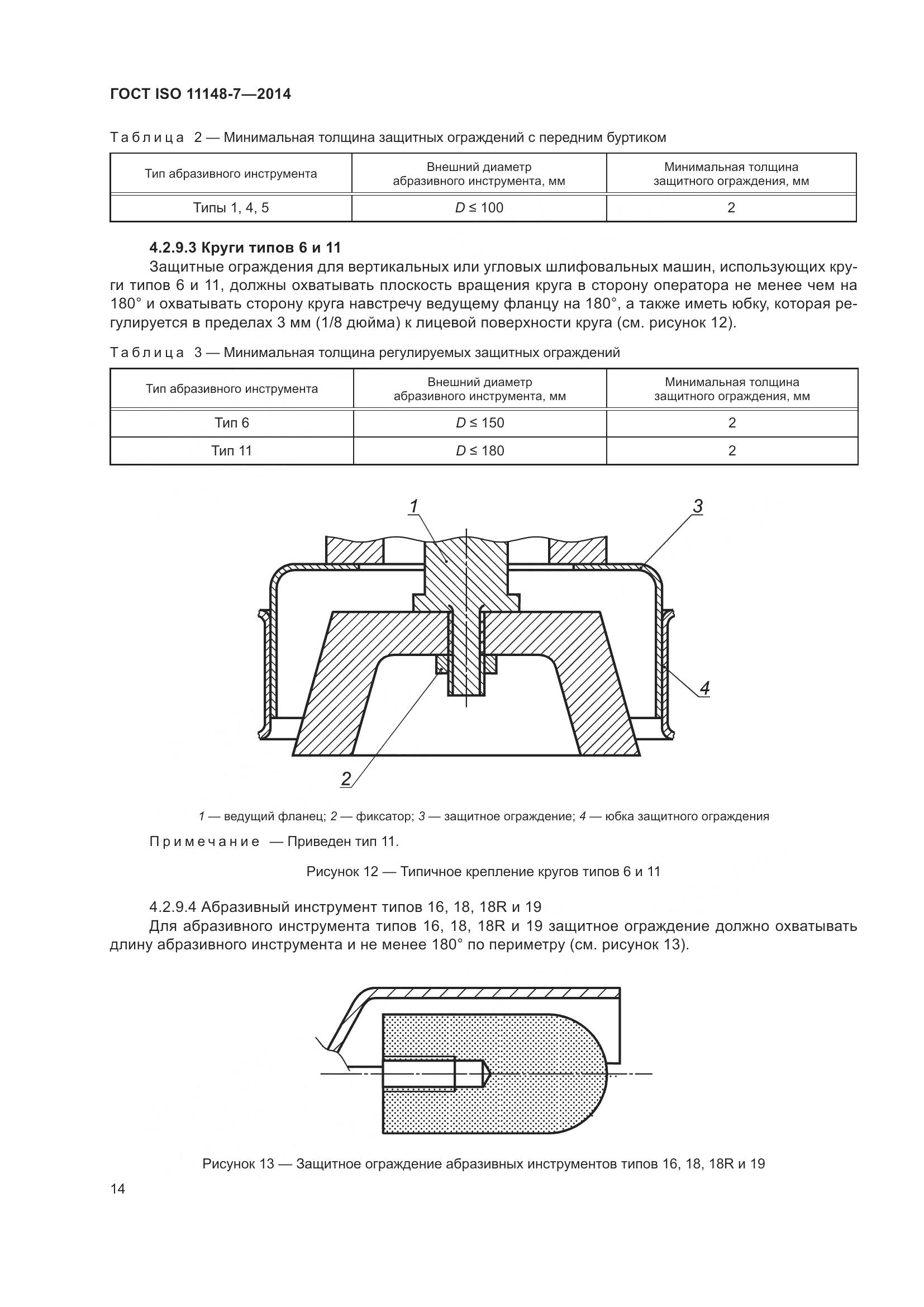 ГОСТ ISO 11148-7—2014

Таблица 2 — Минимальная толщина защитных ограждений с передним буртиком

| Тип абразивного инструмента | Внешний диаметр абразивного инструмента, мм | Минимальная толщина защитного ограждения, мм |
|---|---|---|
| Типы 1, 4, 5 | $D \leq 100$ | 2 |

4.2.9.3 Круги типов 6 и 11

Защитные ограждения для вертикальных или угловых шлифовальных машин, использующих круги типов 6 и 11, должны охватывать плоскость вращения круга в сторону оператора не менее чем на 180° и охватывать сторону круга навстречу ведущему фланцу на 180°, а также иметь юбку, которая регулируется в пределах 3 мм (1/8 дюйма) к лицевой поверхности круга (см. рисунок 12).

Таблица 3 — Минимальная толщина регулируемых защитных ограждений

| Тип абразивного инструмента | Внешний диаметр абразивного инструмента, мм | Минимальная толщина защитного ограждения, мм |
|---|---|---|
| Тип 6 | $D \leq 150$ | 2 |
| Тип 11 | $D \leq 180$ | 2 |

1
3
4
2

1 — ведущий фланец; 2 — фиксатор; 3 — защитное ограждение; 4 — юбка защитного ограждения

Примечание — Приведен тип 11.

Рисунок 12 — Типичное крепление кругов типов 6 и 11

4.2.9.4 Абразивный инструмент типов 16, 18, 18R и 19

Для абразивного инструмента типов 16, 18, 18R и 19 защитное ограждение должно охватывать длину абразивного инструмента и не менее 180° по периметру (см. рисунок 13).

Рисунок 13 — Защитное ограждение абразивных инструментов типов 16, 18, 18R и 19

14