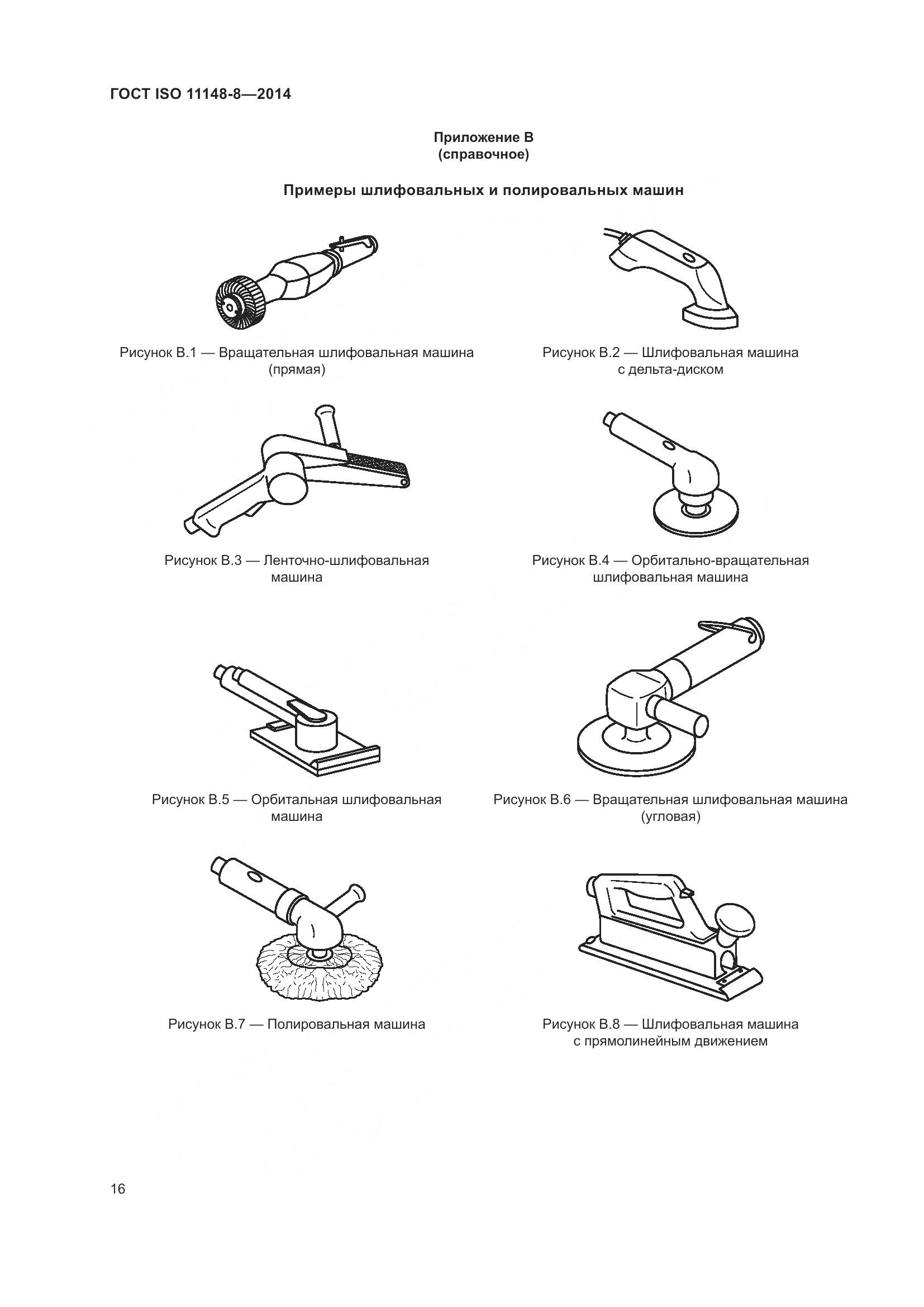 ГОСТ ISO 11148-8—2014

Приложение В
(справочное)

Примеры шлифовальных и полировальных машин

Рисунок В.1 — Вращательная шлифовальная машина (прямая)

Рисунок В.2 — Шлифовальная машина с дельта-диском

Рисунок В.3 — Ленточно-шлифовальная машина

Рисунок В.4 — Орбитально-вращательная шлифовальная машина

Рисунок В.5 — Орбитальная шлифовальная машина

Рисунок В.6 — Вращательная шлифовальная машина (угловая)

Рисунок В.7 — Полировальная машина

Рисунок В.8 — Шлифовальная машина с прямолинейным движением

16