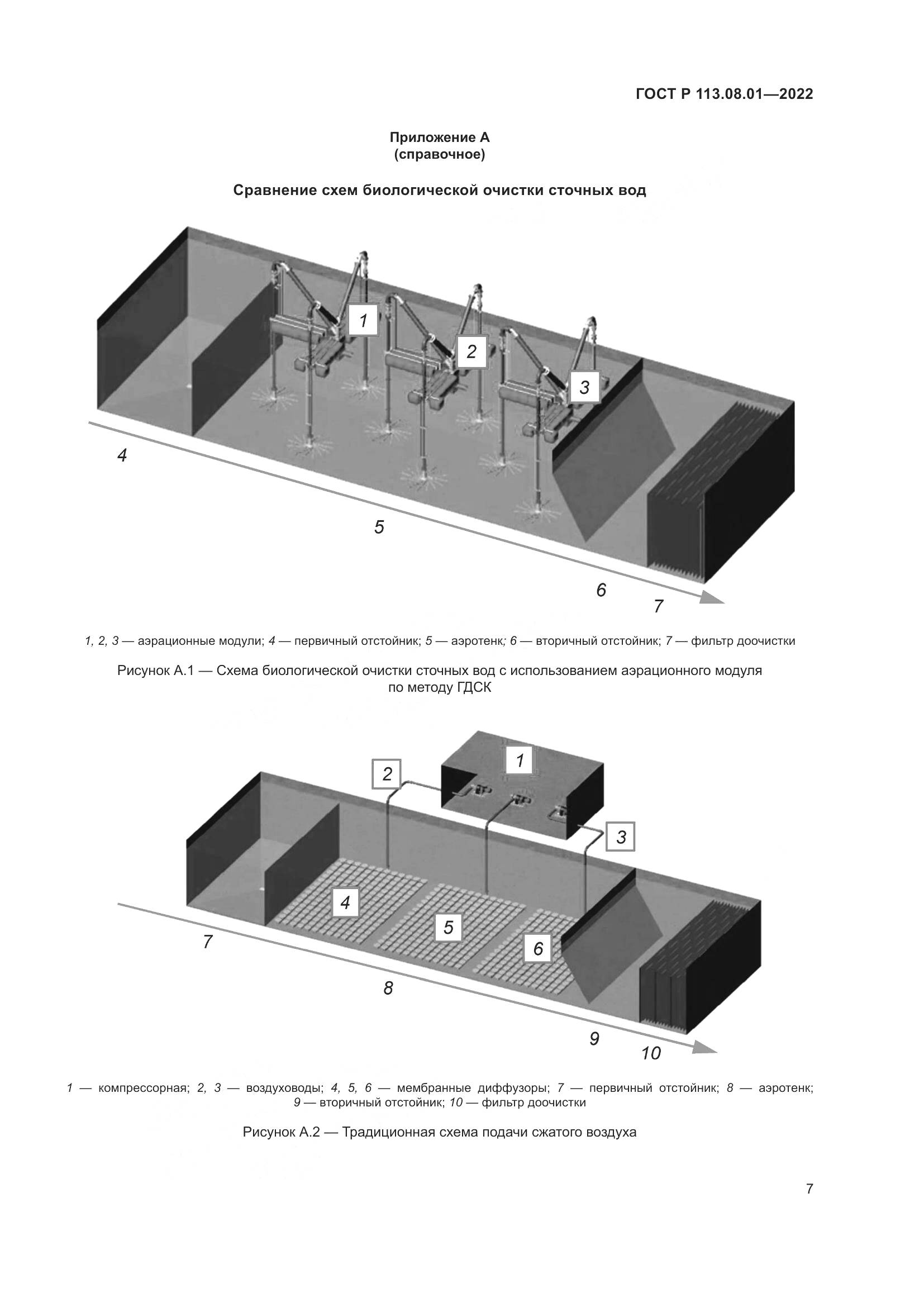 ГОСТ Р 113.08.01—2022

Приложение А
(справочное)

Сравнение схем биологической очистки сточных вод

1
2
3
4
5
6
7

1, 2, 3 — аэрационные модули; 4 — первичный отстойник; 5 — аэротенк; 6 — вторичный отстойник; 7 — фильтр доочистки

Рисунок А.1 — Схема биологической очистки сточных вод с использованием аэрационного модуля по методу ГДСК

1
2
3
4
5
6
7
8
9
10

1 — компрессорная; 2, 3 — воздуховоды; 4, 5, 6 — мембранные диффузоры; 7 — первичный отстойник; 8 — аэротенк; 9 — вторичный отстойник; 10 — фильтр доочистки

Рисунок А.2 — Традиционная схема подачи сжатого воздуха

7