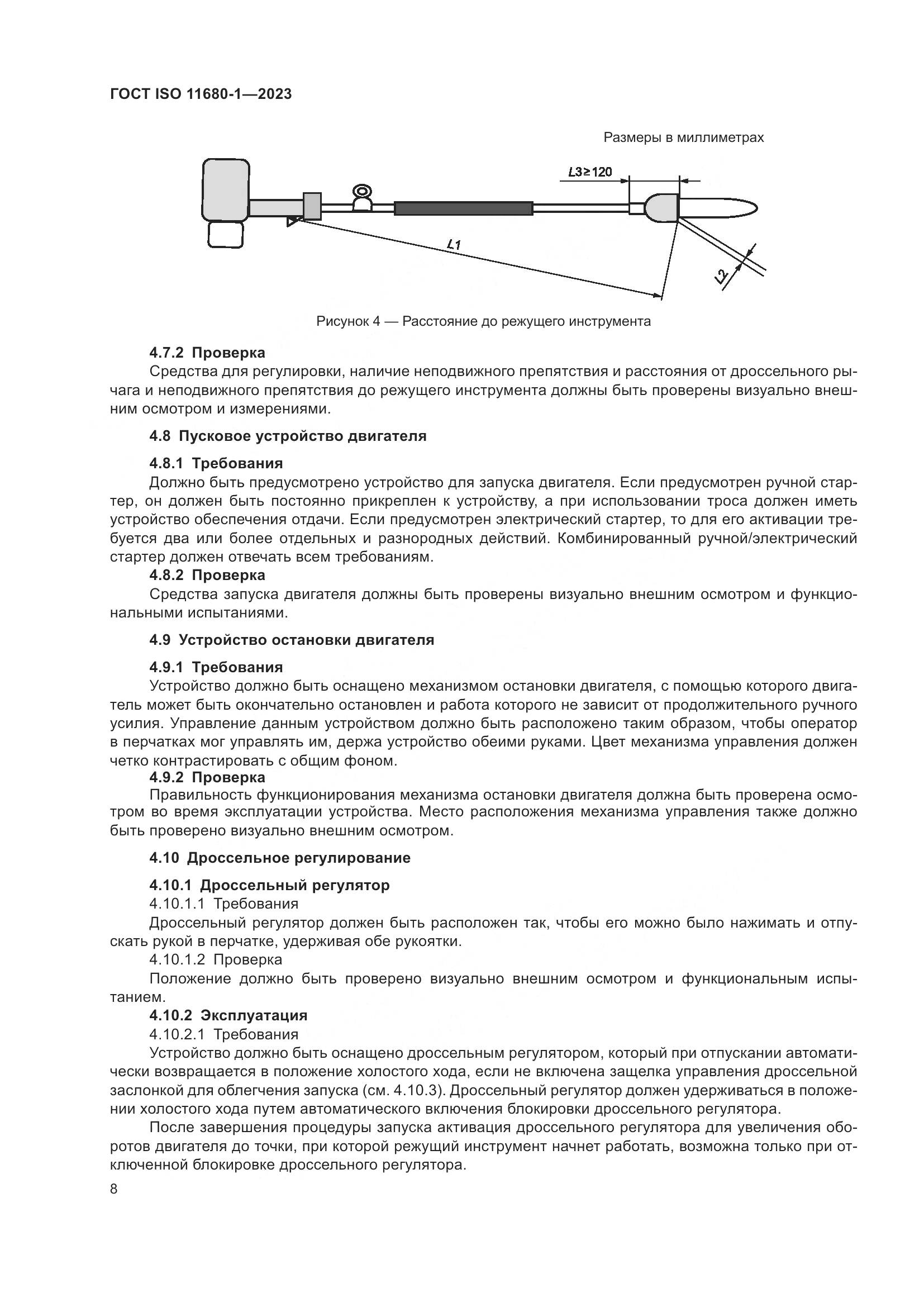 ГОСТ ISO 11680-1—2023

Размеры в миллиметрах

$L3 \geq 120$

$L1$

$L2$

Рисунок 4 — Расстояние до режущего инструмента

4.7.2 Проверка

Средства для регулировки, наличие неподвижного препятствия и расстояния от дроссельного рычага и неподвижного препятствия до режущего инструмента должны быть проверены визуально внешним осмотром и измерениями.

4.8 Пусковое устройство двигателя

4.8.1 Требования

Должно быть предусмотрено устройство для запуска двигателя. Если предусмотрен ручной стартер, он должен быть постоянно прикреплен к устройству, а при использовании троса должен иметь устройство обеспечения отдачи. Если предусмотрен электрический стартер, то для его активации требуется два или более отдельных и разнородных действий. Комбинированный ручной/электрический стартер должен отвечать всем требованиям.

4.8.2 Проверка

Средства запуска двигателя должны быть проверены визуально внешним осмотром и функциональными испытаниями.

4.9 Устройство остановки двигателя

4.9.1 Требования

Устройство должно быть оснащено механизмом остановки двигателя, с помощью которого двигатель может быть окончательно остановлен и работа которого не зависит от продолжительного ручного усилия. Управление данным устройством должно быть расположено таким образом, чтобы оператор в перчатках мог управлять им, держа устройство обеими руками. Цвет механизма управления должен четко контрастировать с общим фоном.

4.9.2 Проверка

Правильность функционирования механизма остановки двигателя должна быть проверена осмотром во время эксплуатации устройства. Место расположения механизма управления также должно быть проверено визуально внешним осмотром.

4.10 Дроссельное регулирование

4.10.1 Дроссельный регулятор

4.10.1.1 Требования

Дроссельный регулятор должен быть расположен так, чтобы его можно было нажимать и отпускать рукой в перчатке, удерживая обе рукоятки.

4.10.1.2 Проверка

Положение должно быть проверено визуально внешним осмотром и функциональным испытанием.

4.10.2 Эксплуатация

4.10.2.1 Требования

Устройство должно быть оснащено дроссельным регулятором, который при отпускании автоматически возвращается в положение холостого хода, если не включена защелка управления дроссельной заслонкой для облегчения запуска (см. 4.10.3). Дроссельный регулятор должен удерживаться в положении холостого хода путем автоматического включения блокировки дроссельного регулятора.

После завершения процедуры запуска активация дроссельного регулятора для увеличения оборотов двигателя до точки, при которой режущий инструмент начнет работать, возможна только при отключенной блокировке дроссельного регулятора.

8