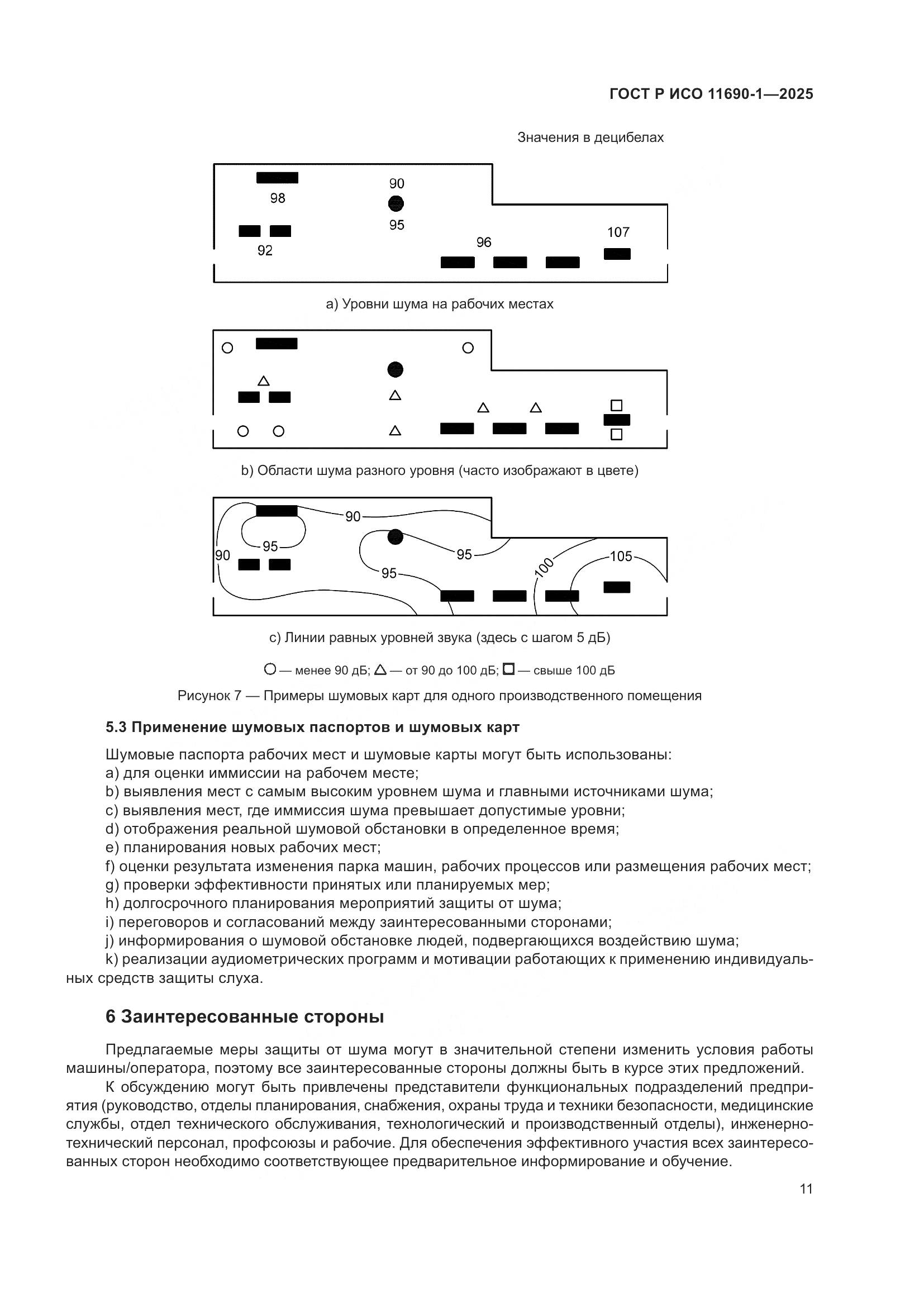 ГОСТ Р ИСО 11690-1—2025

Значения в децибелах

98

90

95

92

96

107

a) Уровни шума на рабочих местах

b) Области шума разного уровня (часто изображают в цвете)

90

95

90

95

95

100

105

c) Линии равных уровней звука (здесь с шагом 5 дБ)

○ — менее 90 дБ; △ — от 90 до 100 дБ; □ — свыше 100 дБ

Рисунок 7 — Примеры шумовых карт для одного производственного помещения

5.3 Применение шумовых паспортов и шумовых карт

Шумовые паспорта рабочих мест и шумовые карты могут быть использованы:
a) для оценки иммиссии на рабочем месте;
b) выявления мест с самым высоким уровнем шума и главными источниками шума;
c) выявления мест, где иммиссия шума превышает допустимые уровни;
d) отображения реальной шумовой обстановки в определенное время;
e) планирования новых рабочих мест;
f) оценки результата изменения парка машин, рабочих процессов или размещения рабочих мест;
g) проверки эффективности принятых или планируемых мер;
h) долгосрочного планирования мероприятий защиты от шума;
i) переговоров и согласований между заинтересованными сторонами;
j) информирования о шумовой обстановке людей, подвергающихся воздействию шума;
k) реализации аудиометрических программ и мотивации работающих к применению индивидуальных средств защиты слуха.

6 Заинтересованные стороны

Предлагаемые меры защиты от шума могут в значительной степени изменить условия работы машины/оператора, поэтому все заинтересованные стороны должны быть в курсе этих предложений.

К обсуждению могут быть привлечены представители функциональных подразделений предприятия (руководство, отделы планирования, снабжения, охраны труда и техники безопасности, медицинские службы, отдел технического обслуживания, технологический и производственный отделы), инженерно-технический персонал, профсоюзы и рабочие. Для обеспечения эффективного участия всех заинтересованных сторон необходимо соответствующее предварительное информирование и обучение.

11