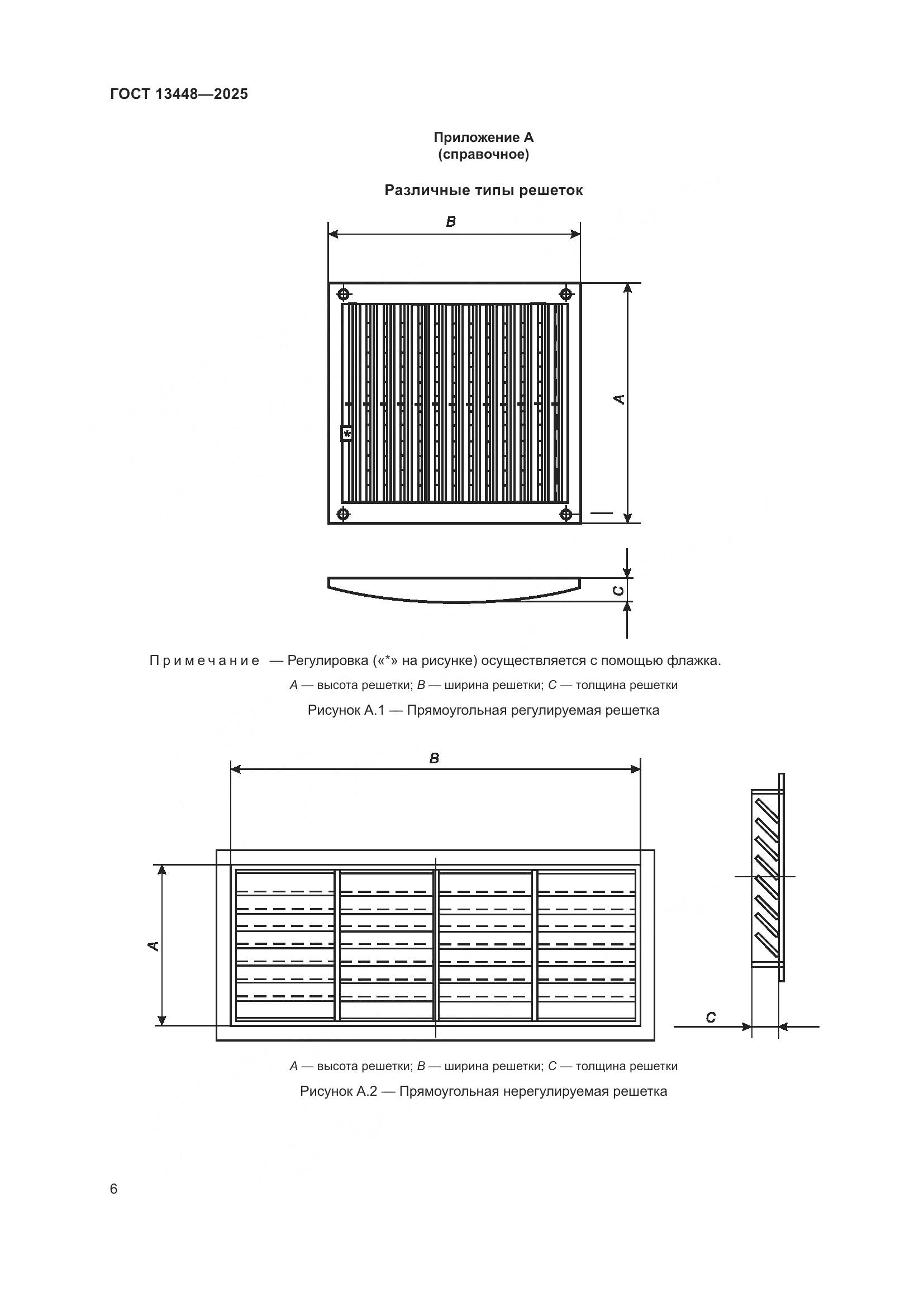 ГОСТ 13448—2025

Приложение А
(справочное)

Различные типы решеток

B

A

*

C

Примечание — Регулировка («*» на рисунке) осуществляется с помощью флажка.

A — высота решетки; B — ширина решетки; C — толщина решетки

Рисунок А.1 — Прямоугольная регулируемая решетка

B

A

C

A — высота решетки; B — ширина решетки; C — толщина решетки

Рисунок А.2 — Прямоугольная нерегулируемая решетка

6