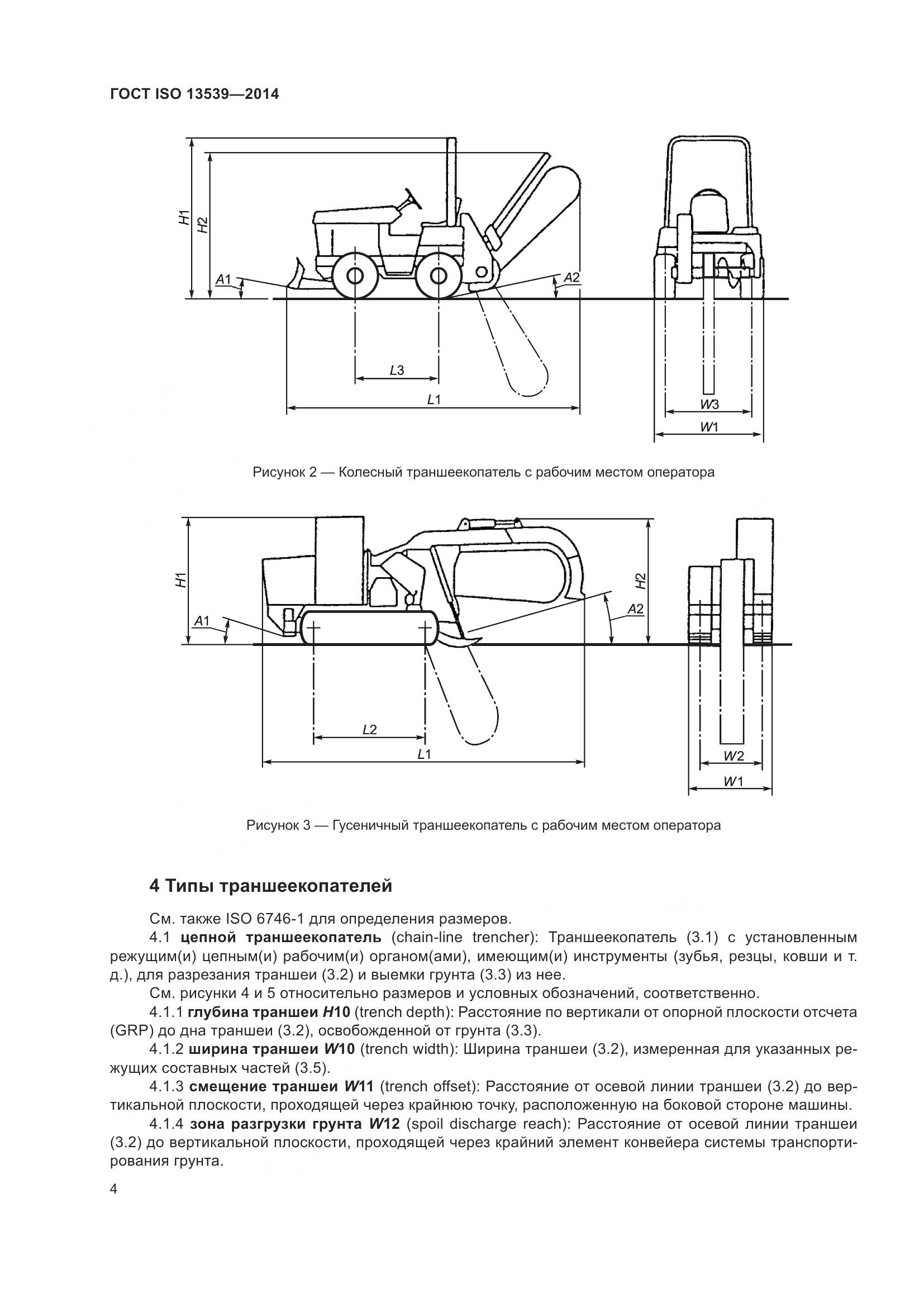 ГОСТ ISO 13539—2014

H1
H2
A1
A2
L3
L1
W3
W1

Рисунок 2 — Колесный траншеекопатель с рабочим местом оператора

H1
A1
H2
A2
L2
L1
W2
W1

Рисунок 3 — Гусеничный траншеекопатель с рабочим местом оператора

4 Типы траншеекопателей

См. также ISO 6746-1 для определения размеров.

4.1 цепной траншеекопатель (chain-line trencher): Траншеекопатель (3.1) с установленным режущим(и) цепным(и) рабочим(и) органом(ами), имеющим(и) инструменты (зубья, резцы, ковши и т. д.), для разрезания траншеи (3.2) и выемки грунта (3.3) из нее.

См. рисунки 4 и 5 относительно размеров и условных обозначений, соответственно.

4.1.1 глубина траншеи H10 (trench depth): Расстояние по вертикали от опорной плоскости отсчета (GRP) до дна траншеи (3.2), освобожденной от грунта (3.3).

4.1.2 ширина траншеи W10 (trench width): Ширина траншеи (3.2), измеренная для указанных режущих составных частей (3.5).

4.1.3 смещение траншеи W11 (trench offset): Расстояние от осевой линии траншеи (3.2) до вертикальной плоскости, проходящей через крайнюю точку, расположенную на боковой стороне машины.

4.1.4 зона разгрузки грунта W12 (spoil discharge reach): Расстояние от осевой линии траншеи (3.2) до вертикальной плоскости, проходящей через крайний элемент конвейера системы транспортирования грунта.

4