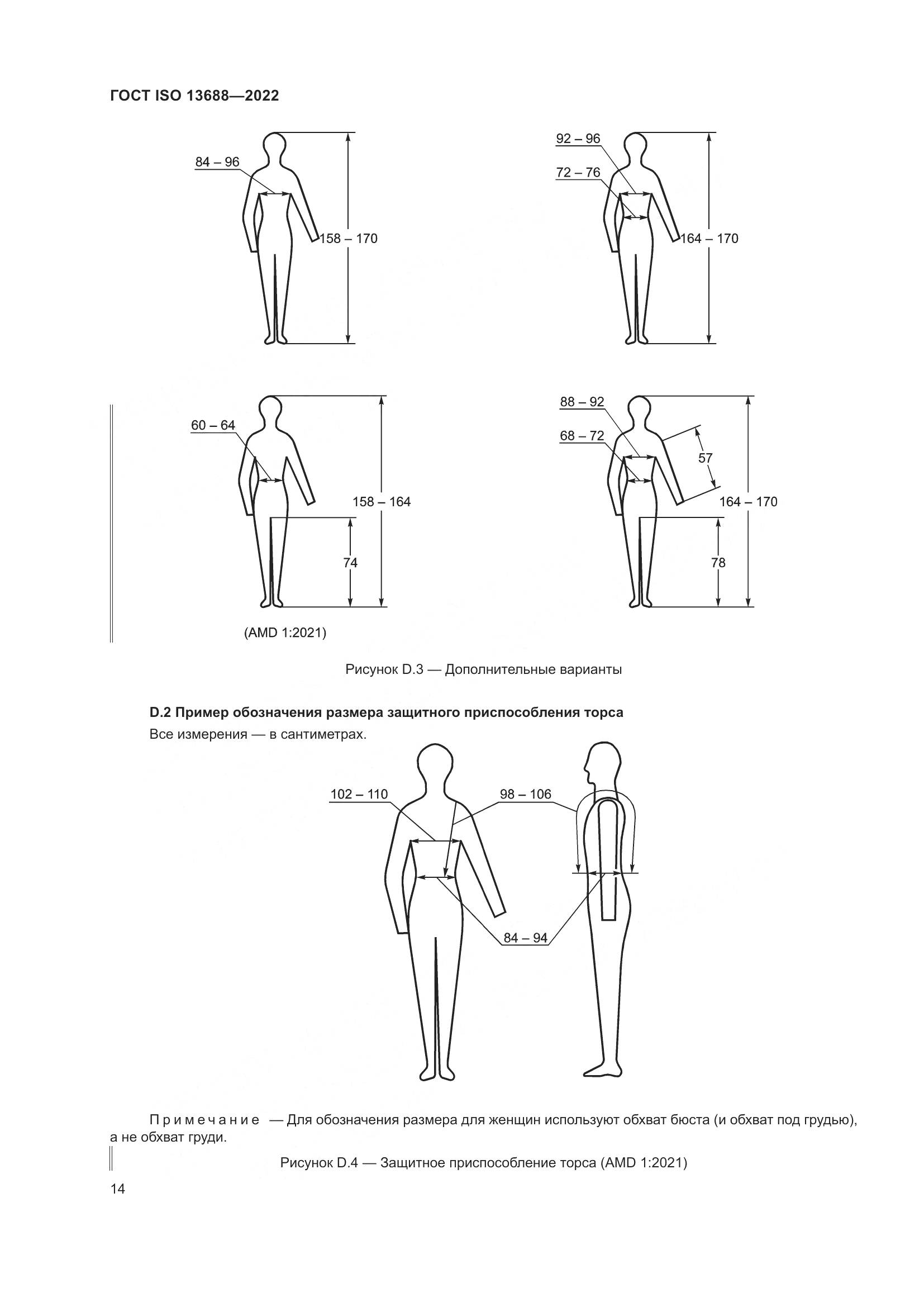 ГОСТ ISO 13688—2022

84 – 96

158 – 170

92 – 96

72 – 76

164 – 170

60 – 64

158 – 164

74

88 – 92

68 – 72

57

164 – 170

78

(AMD 1:2021)

Рисунок D.3 — Дополнительные варианты

D.2 Пример обозначения размера защитного приспособления торса

Все измерения — в сантиметрах.

102 – 110

98 – 106

84 – 94

Примечание — Для обозначения размера для женщин используют обхват бюста (и обхват под грудью), а не обхват груди.

Рисунок D.4 — Защитное приспособление торса (AMD 1:2021)

14