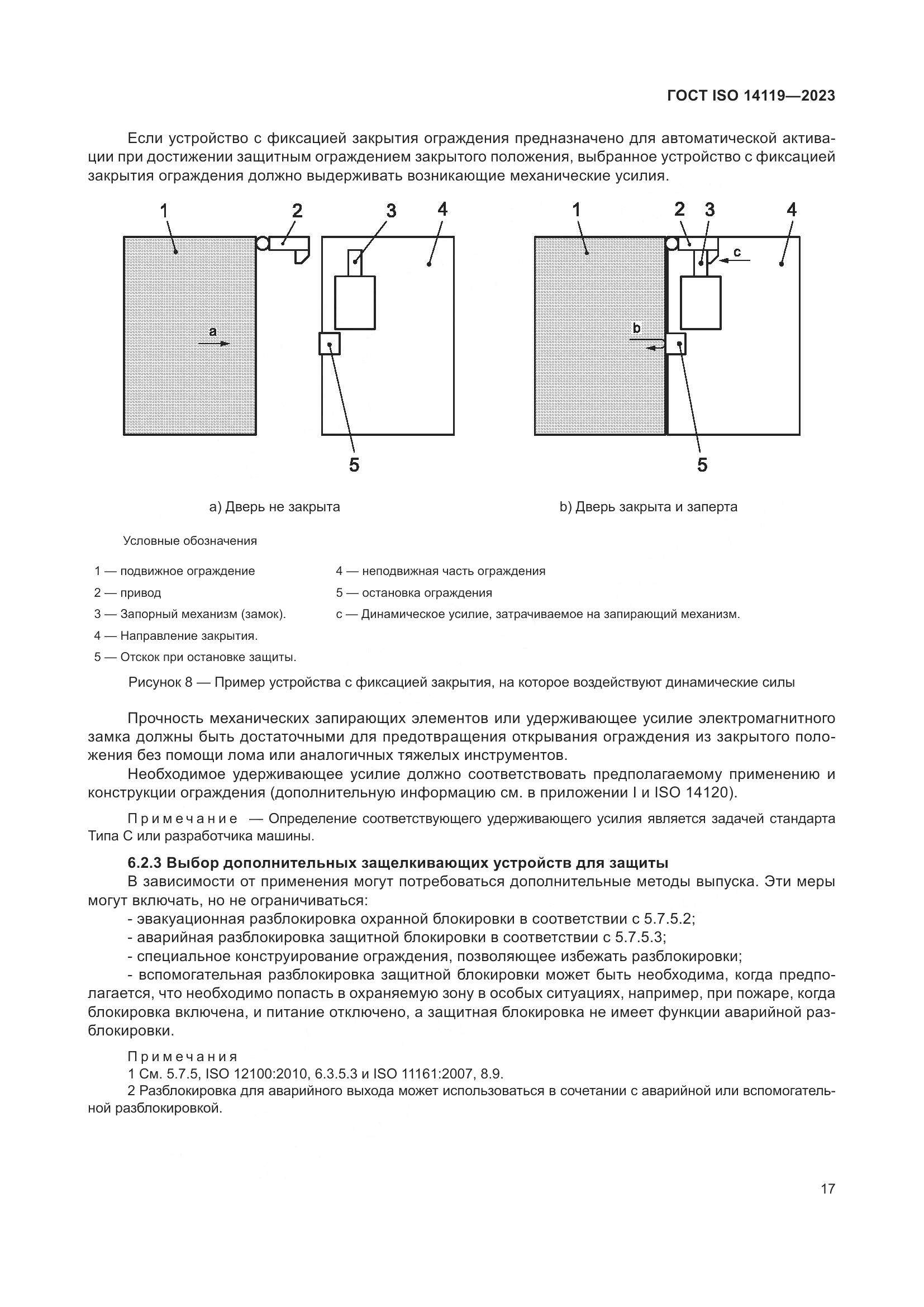 ГОСТ ISO 14119—2023

Если устройство с фиксацией закрытия ограждения предназначено для автоматической активации при достижении защитным ограждением закрытого положения, выбранное устройство с фиксацией закрытия ограждения должно выдерживать возникающие механические усилия.

1 2 3 4 a 5

1 2 3 4 c b 5

a) Дверь не закрыта

b) Дверь закрыта и заперта

Условные обозначения

1 — подвижное ограждение
2 — привод
3 — Запорный механизм (замок).
4 — Направление закрытия.
5 — Отскок при остановке защиты.
4 — неподвижная часть ограждения
5 — остановка ограждения
c — Динамическое усилие, затрачиваемое на запирающий механизм.

Рисунок 8 — Пример устройства с фиксацией закрытия, на которое воздействуют динамические силы

Прочность механических запирающих элементов или удерживающее усилие электромагнитного замка должны быть достаточными для предотвращения открывания ограждения из закрытого положения без помощи лома или аналогичных тяжелых инструментов.

Необходимое удерживающее усилие должно соответствовать предполагаемому применению и конструкции ограждения (дополнительную информацию см. в приложении I и ISO 14120).

Примечание — Определение соответствующего удерживающего усилия является задачей стандарта Типа С или разработчика машины.

6.2.3 Выбор дополнительных защелкивающих устройств для защиты

В зависимости от применения могут потребоваться дополнительные методы выпуска. Эти меры могут включать, но не ограничиваться:
- эвакуационная разблокировка охранной блокировки в соответствии с 5.7.5.2;
- аварийная разблокировка защитной блокировки в соответствии с 5.7.5.3;
- специальное конструирование ограждения, позволяющее избежать разблокировки;
- вспомогательная разблокировка защитной блокировки может быть необходима, когда предполагается, что необходимо попасть в охраняемую зону в особых ситуациях, например, при пожаре, когда блокировка включена, и питание отключено, а защитная блокировка не имеет функции аварийной разблокировки.

Примечания
1 См. 5.7.5, ISO 12100:2010, 6.3.5.3 и ISO 11161:2007, 8.9.
2 Разблокировка для аварийного выхода может использоваться в сочетании с аварийной или вспомогательной разблокировкой.

17