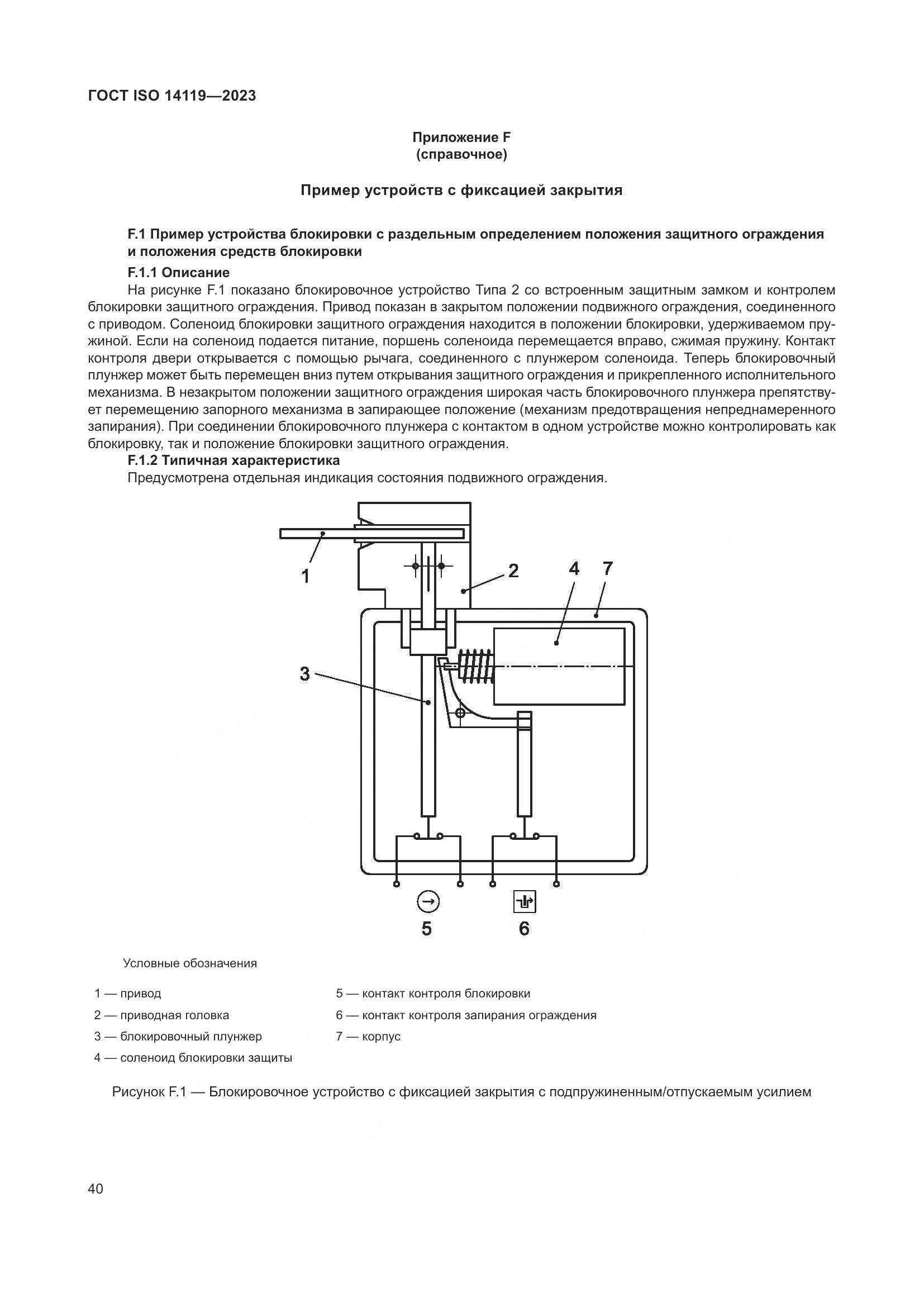 ГОСТ ISO 14119—2023

Приложение F
(справочное)

Пример устройств с фиксацией закрытия

F.1 Пример устройства блокировки с раздельным определением положения защитного ограждения и положения средств блокировки

F.1.1 Описание

На рисунке F.1 показано блокировочное устройство Типа 2 со встроенным защитным замком и контролем блокировки защитного ограждения. Привод показан в закрытом положении подвижного ограждения, соединенного с приводом. Соленоид блокировки защитного ограждения находится в положении блокировки, удерживаемом пружиной. Если на соленоид подается питание, поршень соленоида перемещается вправо, сжимая пружину. Контакт контроля двери открывается с помощью рычага, соединенного с плунжером соленоида. Теперь блокировочный плунжер может быть перемещен вниз путем открывания защитного ограждения и прикрепленного исполнительного механизма. В незакрытом положении защитного ограждения широкая часть блокировочного плунжера препятствует перемещению запорного механизма в запирающее положение (механизм предотвращения непреднамеренного запирания). При соединении блокировочного плунжера с контактом в одном устройстве можно контролировать как блокировку, так и положение блокировки защитного ограждения.

F.1.2 Типичная характеристика

Предусмотрена отдельная индикация состояния подвижного ограждения.

1
2
4
7
3
5
6

Условные обозначения

1 — привод
2 — приводная головка
3 — блокировочный плунжер
4 — соленоид блокировки защиты
5 — контакт контроля блокировки
6 — контакт контроля запирания ограждения
7 — корпус

Рисунок F.1 — Блокировочное устройство с фиксацией закрытия с подпружиненным/отпускаемым усилием

40