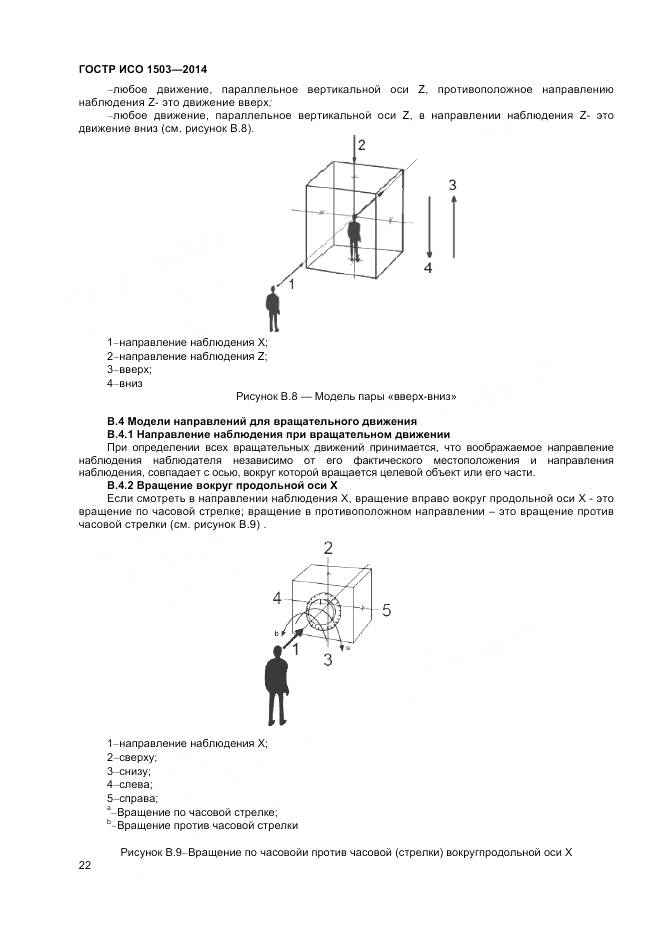 ГОСТР ИСО 1503—2014

–любое движение, параллельное вертикальной оси Z, противоположное направлению наблюдения Z- это движение вверх;

–любое движение, параллельное вертикальной оси Z, в направлении наблюдения Z- это движение вниз (см. рисунок В.8).

2

3

4

1

1–направление наблюдения X;
2–направление наблюдения Z;
3–вверх;
4–вниз

Рисунок В.8 — Модель пары «вверх-вниз»

В.4 Модели направлений для вращательного движения

В.4.1 Направление наблюдения при вращательном движении

При определении всех вращательных движений принимается, что воображаемое направление наблюдения наблюдателя независимо от его фактического местоположения и направления наблюдения, совпадает с осью, вокруг которой вращается целевой объект или его части.

В.4.2 Вращение вокруг продольной оси X

Если смотреть в направлении наблюдения X, вращение вправо вокруг продольной оси X - это вращение по часовой стрелке; вращение в противоположном направлении – это вращение против часовой стрелки (см. рисунок В.9) .

2

4

5

b

1

3

a

1–направление наблюдения X;
2–сверху;
3–снизу;
4–слева;
5–справа;
$^a$–Вращение по часовой стрелке;
$^b$–Вращение против часовой стрелки

Рисунок В.9–Вращение по часовойи против часовой (стрелки) вокругпродольной оси X

22