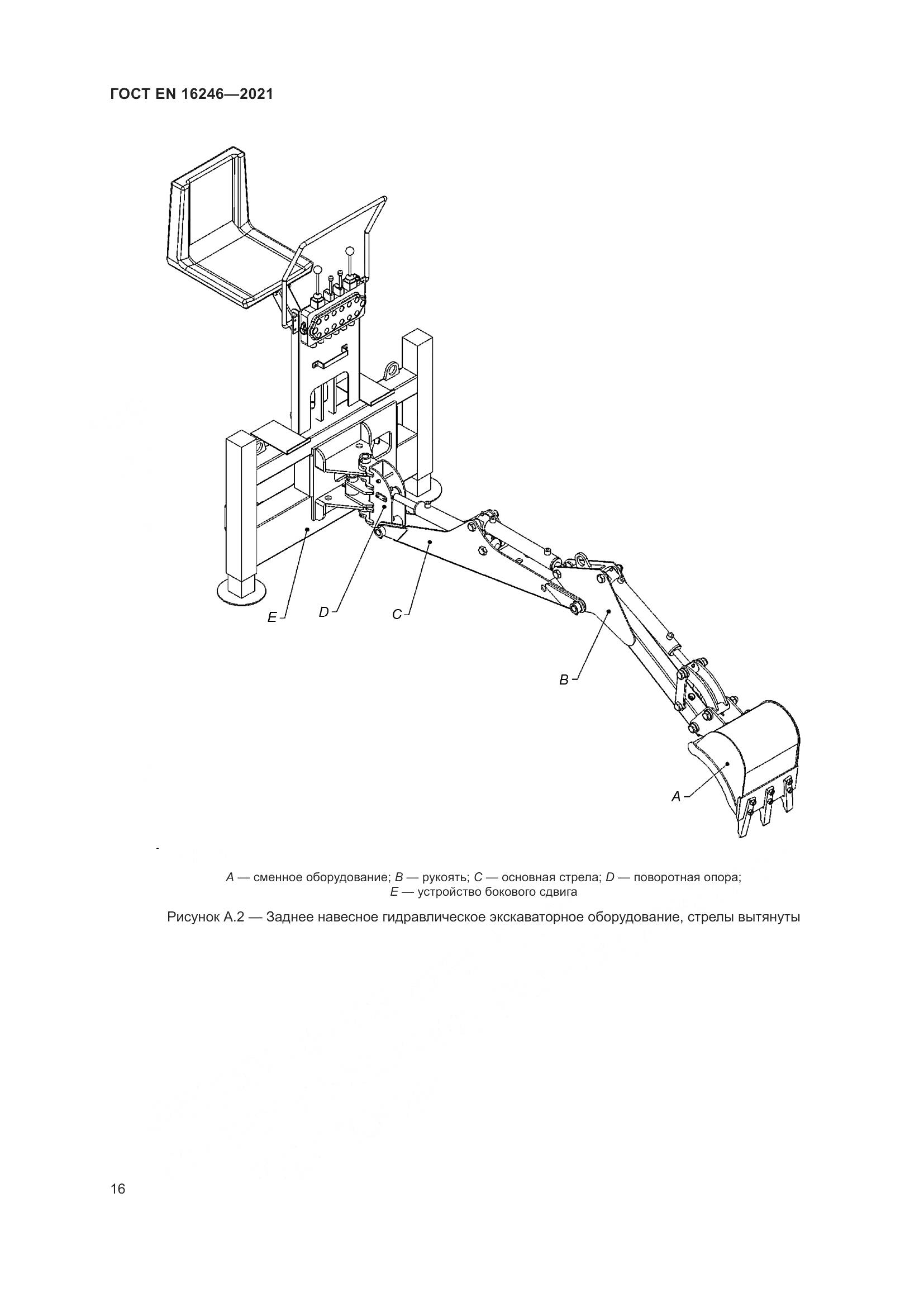 ГОСТ EN 16246—2021

E

D

C

B

A

A — сменное оборудование; B — рукоять; C — основная стрела; D — поворотная опора; E — устройство бокового сдвига

Рисунок А.2 — Заднее навесное гидравлическое экскаваторное оборудование, стрелы вытянуты

16