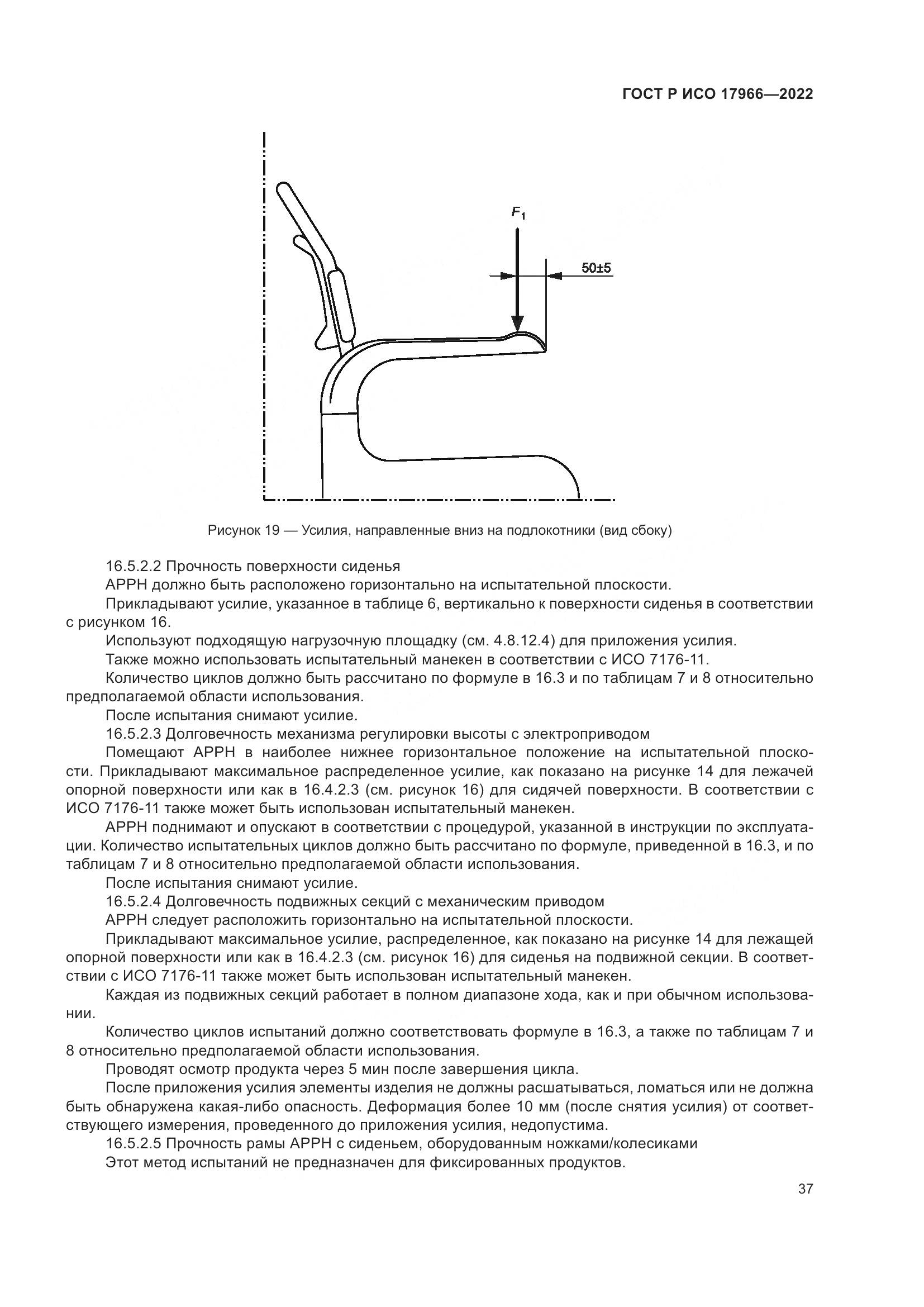 ГОСТ Р ИСО 17966—2022

$F_1$

50±5

Рисунок 19 — Усилия, направленные вниз на подлокотники (вид сбоку)

16.5.2.2 Прочность поверхности сиденья

АРРН должно быть расположено горизонтально на испытательной плоскости.

Прикладывают усилие, указанное в таблице 6, вертикально к поверхности сиденья в соответствии с рисунком 16.

Используют подходящую нагрузочную площадку (см. 4.8.12.4) для приложения усилия.

Также можно использовать испытательный манекен в соответствии с ИСО 7176-11.

Количество циклов должно быть рассчитано по формуле в 16.3 и по таблицам 7 и 8 относительно предполагаемой области использования.

После испытания снимают усилие.

16.5.2.3 Долговечность механизма регулировки высоты с электроприводом

Помещают АРРН в наиболее нижнее горизонтальное положение на испытательной плоскости. Прикладывают максимальное распределенное усилие, как показано на рисунке 14 для лежачей опорной поверхности или как в 16.4.2.3 (см. рисунок 16) для сидячей поверхности. В соответствии с ИСО 7176-11 также может быть использован испытательный манекен.

АРРН поднимают и опускают в соответствии с процедурой, указанной в инструкции по эксплуатации. Количество испытательных циклов должно быть рассчитано по формуле, приведенной в 16.3, и по таблицам 7 и 8 относительно предполагаемой области использования.

После испытания снимают усилие.

16.5.2.4 Долговечность подвижных секций с механическим приводом

АРРН следует расположить горизонтально на испытательной плоскости.

Прикладывают максимальное усилие, распределенное, как показано на рисунке 14 для лежащей опорной поверхности или как в 16.4.2.3 (см. рисунок 16) для сиденья на подвижной секции. В соответствии с ИСО 7176-11 также может быть использован испытательный манекен.

Каждая из подвижных секций работает в полном диапазоне хода, как и при обычном использовании.

Количество циклов испытаний должно соответствовать формуле в 16.3, а также по таблицам 7 и 8 относительно предполагаемой области использования.

Проводят осмотр продукта через 5 мин после завершения цикла.

После приложения усилия элементы изделия не должны расшатываться, ломаться или не должна быть обнаружена какая-либо опасность. Деформация более 10 мм (после снятия усилия) от соответствующего измерения, проведенного до приложения усилия, недопустима.

16.5.2.5 Прочность рамы АРРН с сиденьем, оборудованным ножками/колесиками

Этот метод испытаний не предназначен для фиксированных продуктов.

37