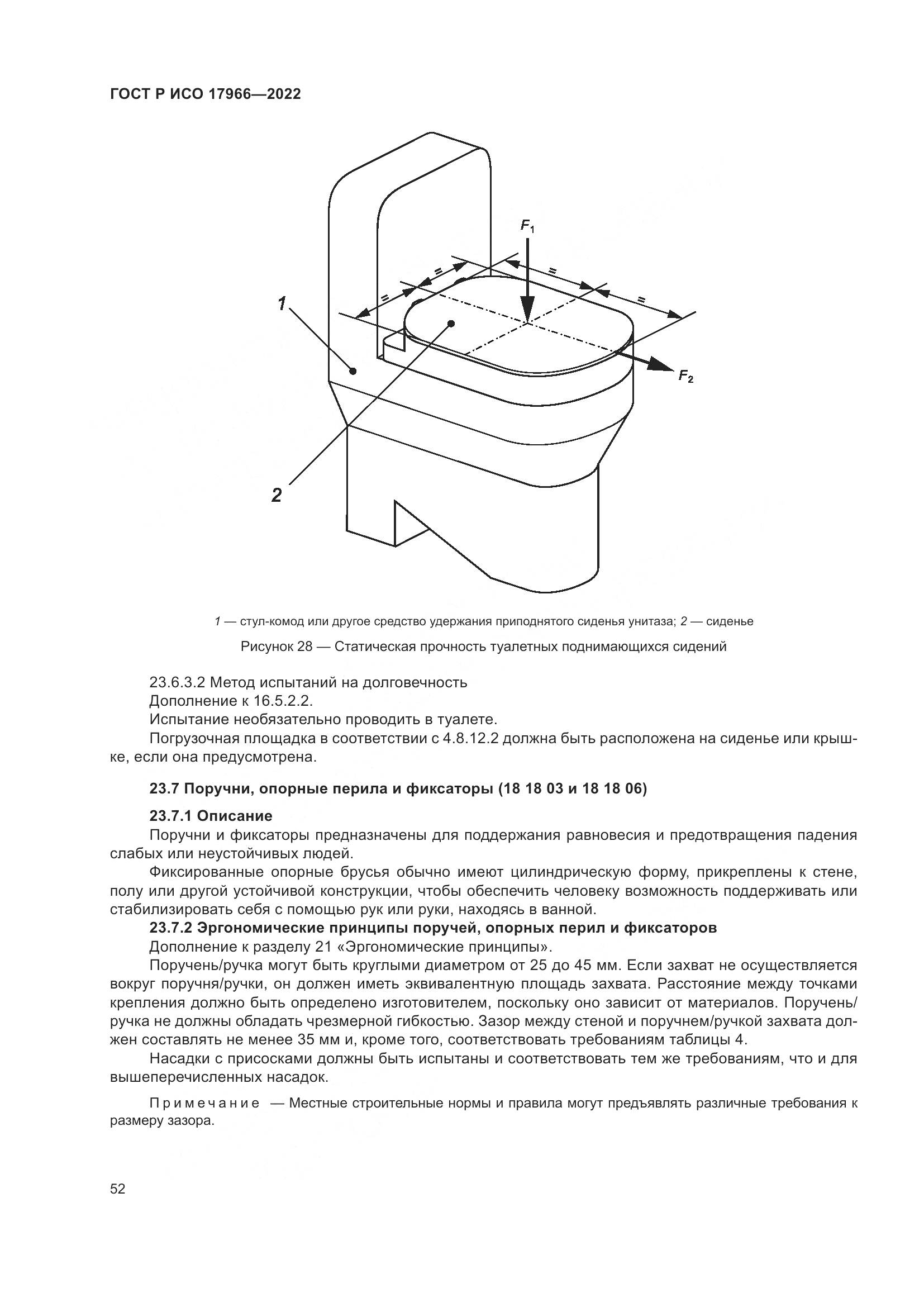 ГОСТ Р ИСО 17966—2022

$F_1$

=

=

=

=

1

$F_2$

2

1 — стул-комод или другое средство удержания приподнятого сиденья унитаза; 2 — сиденье

Рисунок 28 — Статическая прочность туалетных поднимающихся сидений

23.6.3.2 Метод испытаний на долговечность

Дополнение к 16.5.2.2.

Испытание необязательно проводить в туалете.

Погрузочная площадка в соответствии с 4.8.12.2 должна быть расположена на сиденье или крышке, если она предусмотрена.

23.7 Поручни, опорные перила и фиксаторы (18 18 03 и 18 18 06)

23.7.1 Описание

Поручни и фиксаторы предназначены для поддержания равновесия и предотвращения падения слабых или неустойчивых людей.

Фиксированные опорные брусья обычно имеют цилиндрическую форму, прикреплены к стене, полу или другой устойчивой конструкции, чтобы обеспечить человеку возможность поддерживать или стабилизировать себя с помощью рук или руки, находясь в ванной.

23.7.2 Эргономические принципы поручей, опорных перил и фиксаторов

Дополнение к разделу 21 «Эргономические принципы».

Поручень/ручка могут быть круглыми диаметром от 25 до 45 мм. Если захват не осуществляется вокруг поручня/ручки, он должен иметь эквивалентную площадь захвата. Расстояние между точками крепления должно быть определено изготовителем, поскольку оно зависит от материалов. Поручень/ручка не должны обладать чрезмерной гибкостью. Зазор между стеной и поручнем/ручкой захвата должен составлять не менее 35 мм и, кроме того, соответствовать требованиям таблицы 4.

Насадки с присосками должны быть испытаны и соответствовать тем же требованиям, что и для вышеперечисленных насадок.

Примечание — Местные строительные нормы и правила могут предъявлять различные требования к размеру зазора.

52