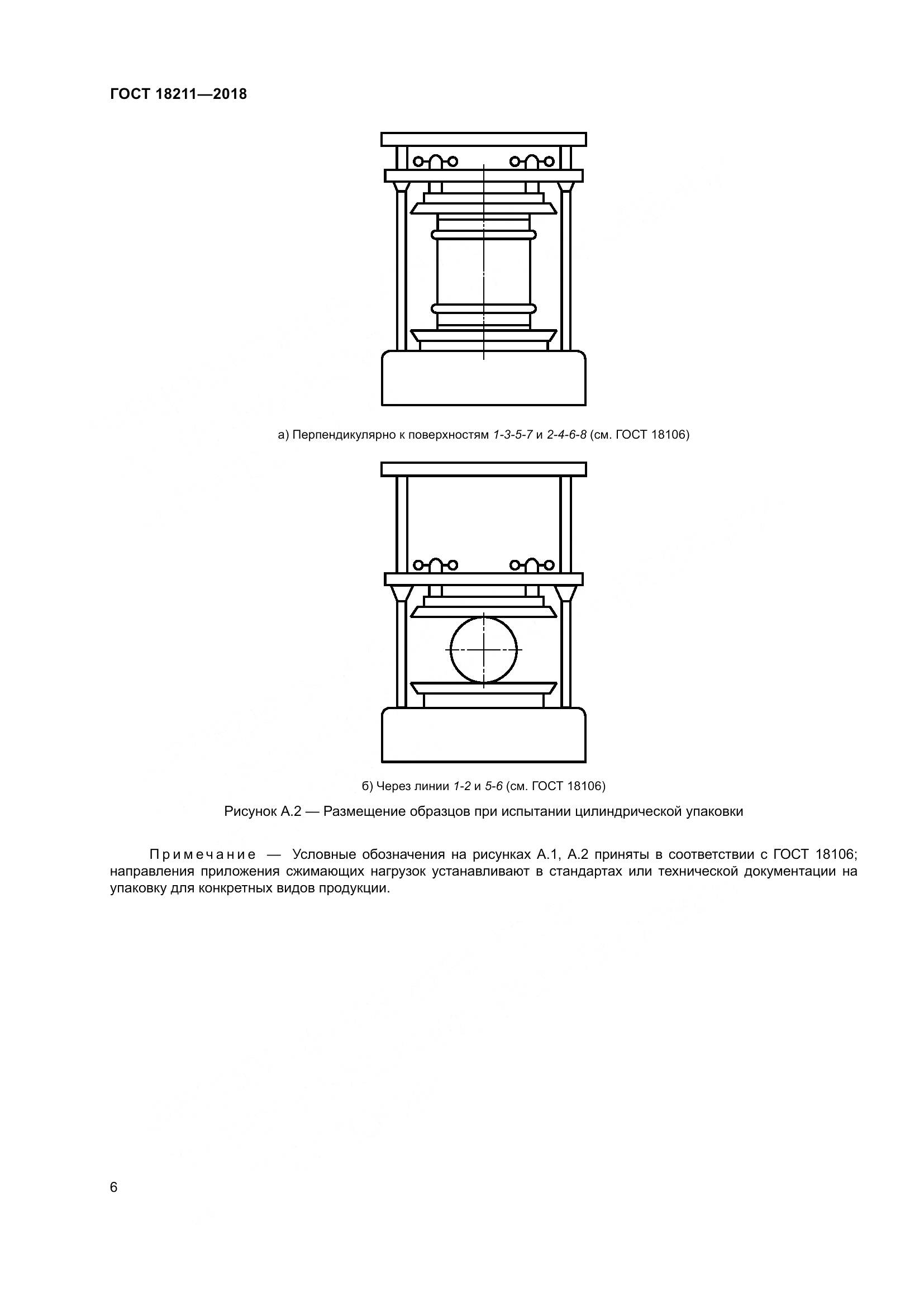 ГОСТ 18211—2018

а) Перпендикулярно к поверхностям 1-3-5-7 и 2-4-6-8 (см. ГОСТ 18106)

б) Через линии 1-2 и 5-6 (см. ГОСТ 18106)

Рисунок А.2 — Размещение образцов при испытании цилиндрической упаковки

Примечание — Условные обозначения на рисунках А.1, А.2 приняты в соответствии с ГОСТ 18106; направления приложения сжимающих нагрузок устанавливают в стандартах или технической документации на упаковку для конкретных видов продукции.

6