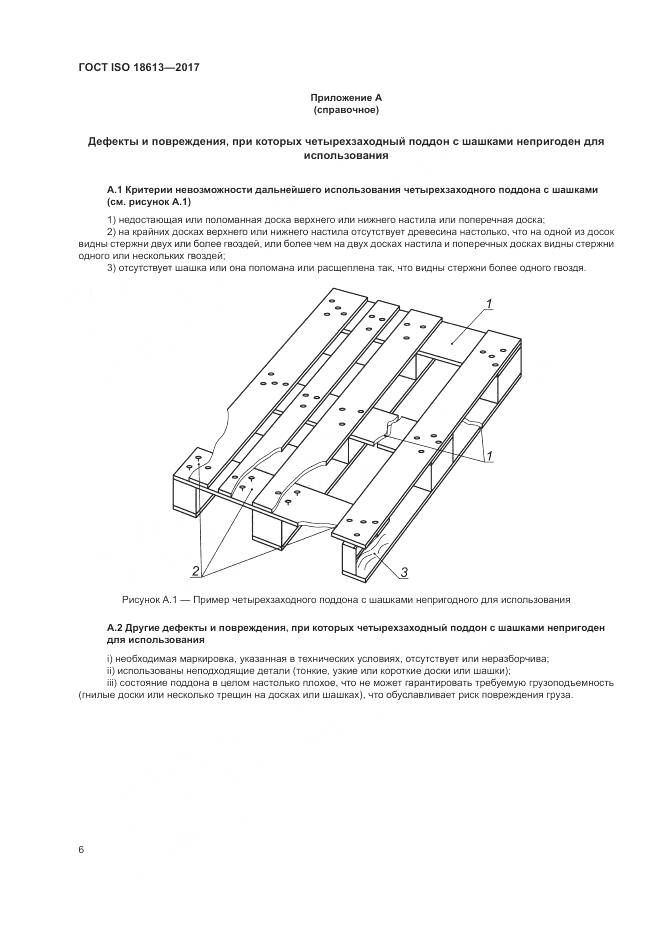 ГОСТ ISO 18613—2017

Приложение А
(справочное)

Дефекты и повреждения, при которых четырехзаходный поддон с шашками непригоден для использования

А.1 Критерии невозможности дальнейшего использования четырехзаходного поддона с шашками (см. рисунок А.1)

1) недостающая или поломанная доска верхнего или нижнего настила или поперечная доска;
2) на крайних досках верхнего или нижнего настила отсутствует древесина настолько, что на одной из досок видны стержни двух или более гвоздей, или более чем на двух досках настила и поперечных досках видны стержни одного или нескольких гвоздей;
3) отсутствует шашка или она поломана или расщеплена так, что видны стержни более одного гвоздя.

1

1

2

3

Рисунок А.1 — Пример четырехзаходного поддона с шашками непригодного для использования

А.2 Другие дефекты и повреждения, при которых четырехзаходный поддон с шашками непригоден для использования

i) необходимая маркировка, указанная в технических условиях, отсутствует или неразборчива;
ii) использованы неподходящие детали (тонкие, узкие или короткие доски или шашки);
iii) состояние поддона в целом настолько плохое, что не может гарантировать требуемую грузоподъемность (гнилые доски или несколько трещин на досках или шашках), что обуславливает риск повреждения груза.

6