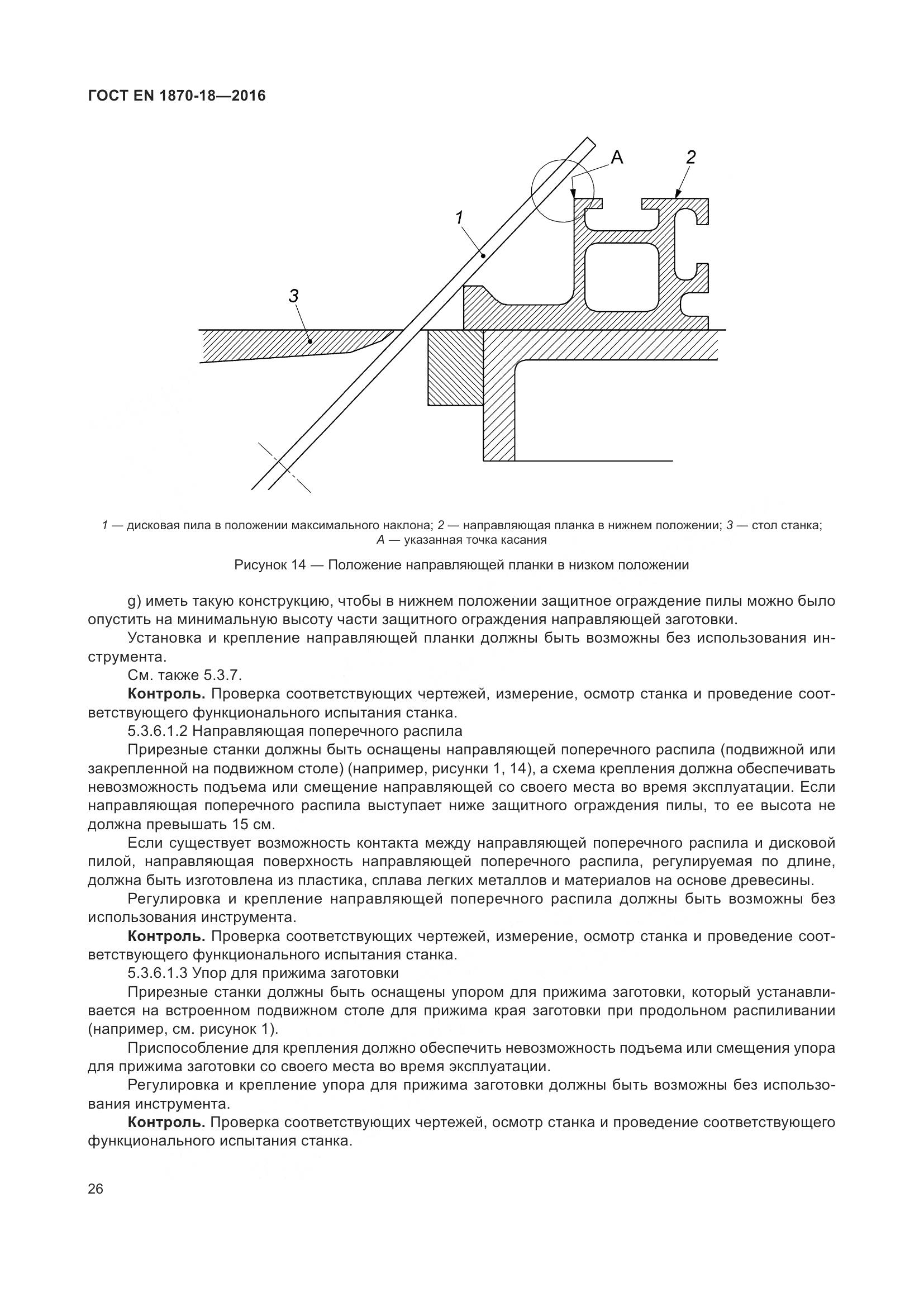 ГОСТ EN 1870-18—2016

A

2

1

3

1 — дисковая пила в положении максимального наклона; 2 — направляющая планка в нижнем положении; 3 — стол станка; A — указанная точка касания

Рисунок 14 — Положение направляющей планки в низком положении

g) иметь такую конструкцию, чтобы в нижнем положении защитное ограждение пилы можно было опустить на минимальную высоту части защитного ограждения направляющей заготовки.

Установка и крепление направляющей планки должны быть возможны без использования инструмента.

См. также 5.3.7.

Контроль. Проверка соответствующих чертежей, измерение, осмотр станка и проведение соответствующего функционального испытания станка.

5.3.6.1.2 Направляющая поперечного распила

Прирезные станки должны быть оснащены направляющей поперечного распила (подвижной или закрепленной на подвижном столе) (например, рисунки 1, 14), а схема крепления должна обеспечивать невозможность подъема или смещение направляющей со своего места во время эксплуатации. Если направляющая поперечного распила выступает ниже защитного ограждения пилы, то ее высота не должна превышать 15 см.

Если существует возможность контакта между направляющей поперечного распила и дисковой пилой, направляющая поверхность направляющей поперечного распила, регулируемая по длине, должна быть изготовлена из пластика, сплава легких металлов и материалов на основе древесины.

Регулировка и крепление направляющей поперечного распила должны быть возможны без использования инструмента.

Контроль. Проверка соответствующих чертежей, измерение, осмотр станка и проведение соответствующего функционального испытания станка.

5.3.6.1.3 Упор для прижима заготовки

Прирезные станки должны быть оснащены упором для прижима заготовки, который устанавливается на встроенном подвижном столе для прижима края заготовки при продольном распиливании (например, см. рисунок 1).

Приспособление для крепления должно обеспечить невозможность подъема или смещения упора для прижима заготовки со своего места во время эксплуатации.

Регулировка и крепление упора для прижима заготовки должны быть возможны без использования инструмента.

Контроль. Проверка соответствующих чертежей, осмотр станка и проведение соответствующего функционального испытания станка.

26