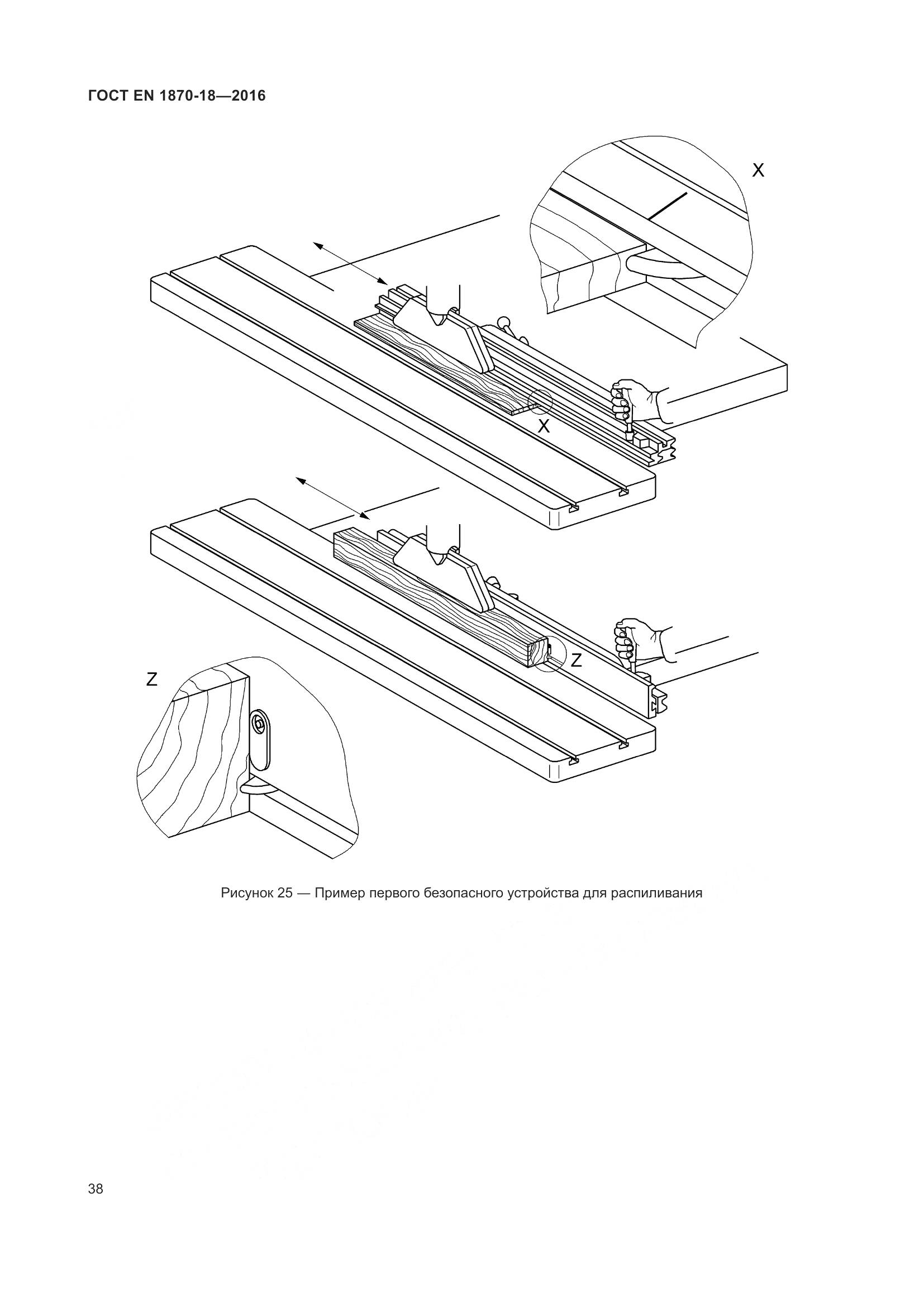 ГОСТ EN 1870-18—2016

X

X

Z

Z

Рисунок 25 — Пример первого безопасного устройства для распиливания

38