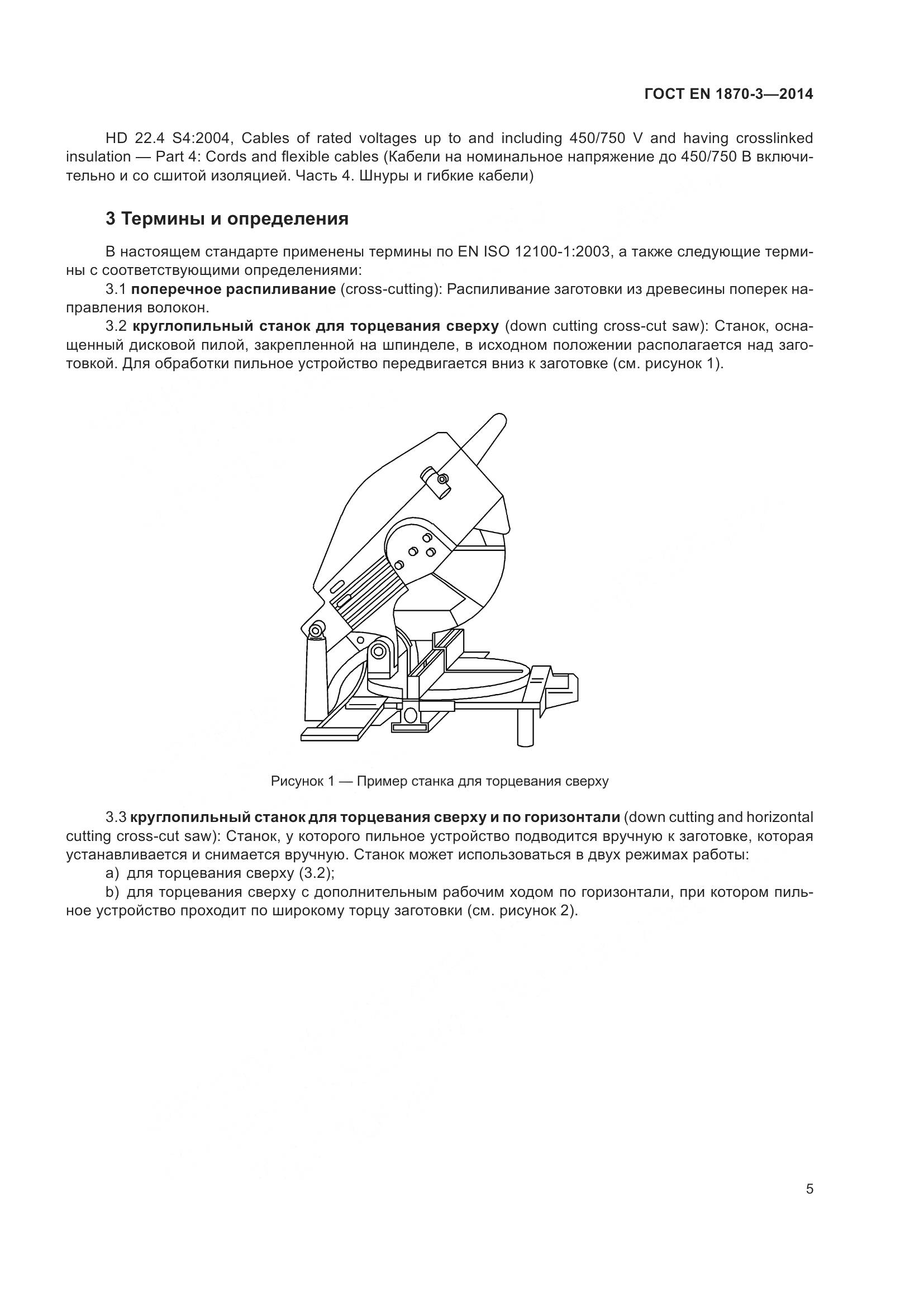 ГОСТ EN 1870-3—2014

HD 22.4 S4:2004, Cables of rated voltages up to and including 450/750 V and having crosslinked insulation — Part 4: Cords and flexible cables (Кабели на номинальное напряжение до 450/750 В включительно и со сшитой изоляцией. Часть 4. Шнуры и гибкие кабели)

3 Термины и определения

В настоящем стандарте применены термины по EN ISO 12100-1:2003, а также следующие термины с соответствующими определениями:

3.1 поперечное распиливание (cross-cutting): Распиливание заготовки из древесины поперек направления волокон.

3.2 круглопильный станок для торцевания сверху (down cutting cross-cut saw): Станок, оснащенный дисковой пилой, закрепленной на шпинделе, в исходном положении располагается над заготовкой. Для обработки пильное устройство передвигается вниз к заготовке (см. рисунок 1).

Рисунок 1 — Пример станка для торцевания сверху

3.3 круглопильный станок для торцевания сверху и по горизонтали (down cutting and horizontal cutting cross-cut saw): Станок, у которого пильное устройство подводится вручную к заготовке, которая устанавливается и снимается вручную. Станок может использоваться в двух режимах работы:

a) для торцевания сверху (3.2);

b) для торцевания сверху с дополнительным рабочим ходом по горизонтали, при котором пильное устройство проходит по широкому торцу заготовки (см. рисунок 2).

5