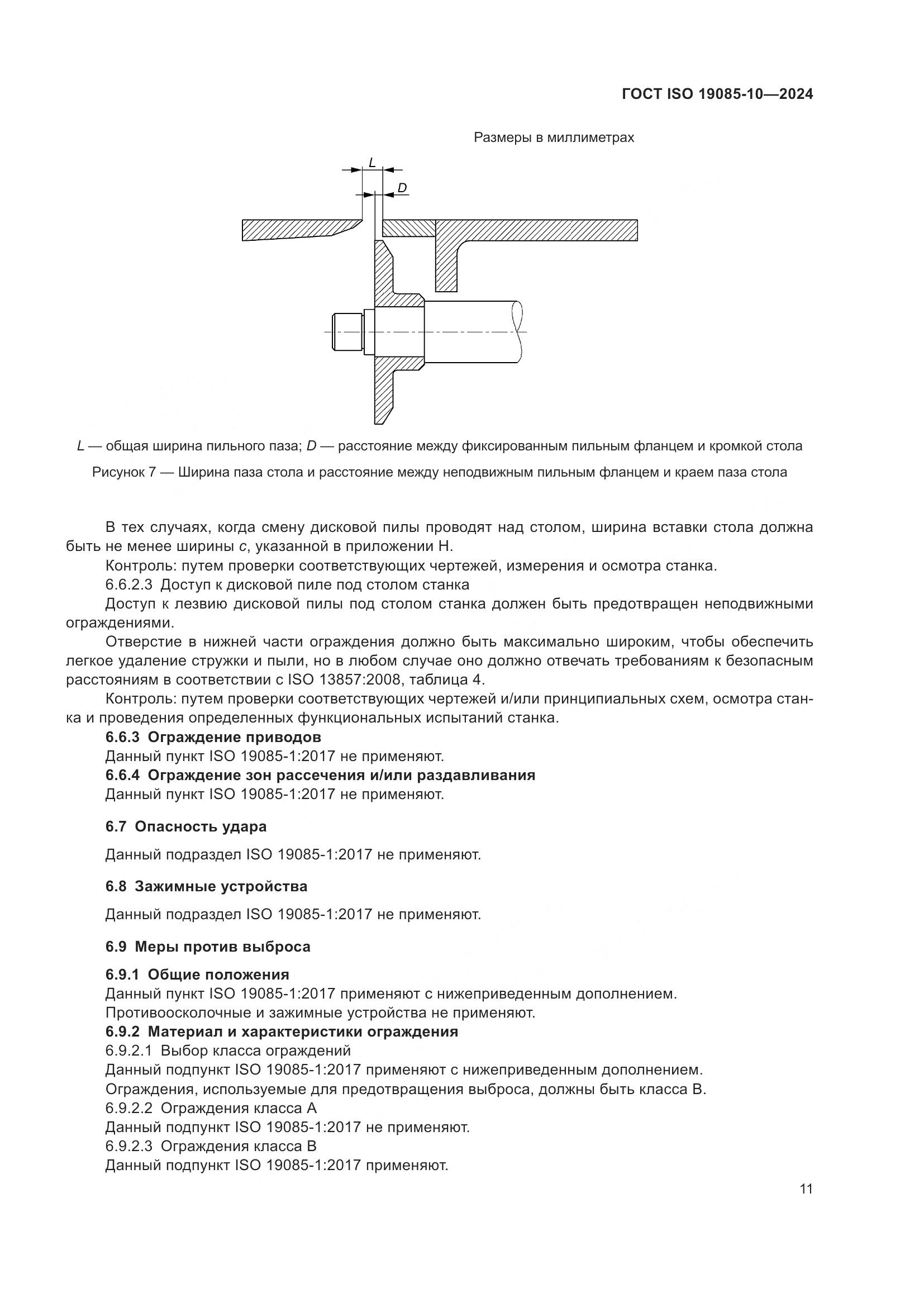 ГОСТ ISO 19085-10—2024

Размеры в миллиметрах

L

D

L — общая ширина пильного паза; D — расстояние между фиксированным пильным фланцем и кромкой стола

Рисунок 7 — Ширина паза стола и расстояние между неподвижным пильным фланцем и краем паза стола

В тех случаях, когда смену дисковой пилы проводят над столом, ширина вставки стола должна быть не менее ширины c, указанной в приложении H.

Контроль: путем проверки соответствующих чертежей, измерения и осмотра станка.

6.6.2.3 Доступ к дисковой пиле под столом станка

Доступ к лезвию дисковой пилы под столом станка должен быть предотвращен неподвижными ограждениями.

Отверстие в нижней части ограждения должно быть максимально широким, чтобы обеспечить легкое удаление стружки и пыли, но в любом случае оно должно отвечать требованиям к безопасным расстояниям в соответствии с ISO 13857:2008, таблица 4.

Контроль: путем проверки соответствующих чертежей и/или принципиальных схем, осмотра станка и проведения определенных функциональных испытаний станка.

6.6.3 Ограждение приводов

Данный пункт ISO 19085-1:2017 не применяют.

6.6.4 Ограждение зон рассечения и/или раздавливания

Данный пункт ISO 19085-1:2017 не применяют.

6.7 Опасность удара

Данный подраздел ISO 19085-1:2017 не применяют.

6.8 Зажимные устройства

Данный подраздел ISO 19085-1:2017 не применяют.

6.9 Меры против выброса

6.9.1 Общие положения

Данный пункт ISO 19085-1:2017 применяют с нижеприведенным дополнением.

Противоосколочные и зажимные устройства не применяют.

6.9.2 Материал и характеристики ограждения

6.9.2.1 Выбор класса ограждений

Данный подпункт ISO 19085-1:2017 применяют с нижеприведенным дополнением.

Ограждения, используемые для предотвращения выброса, должны быть класса B.

6.9.2.2 Ограждения класса A

Данный подпункт ISO 19085-1:2017 не применяют.

6.9.2.3 Ограждения класса B

Данный подпункт ISO 19085-1:2017 применяют.

11