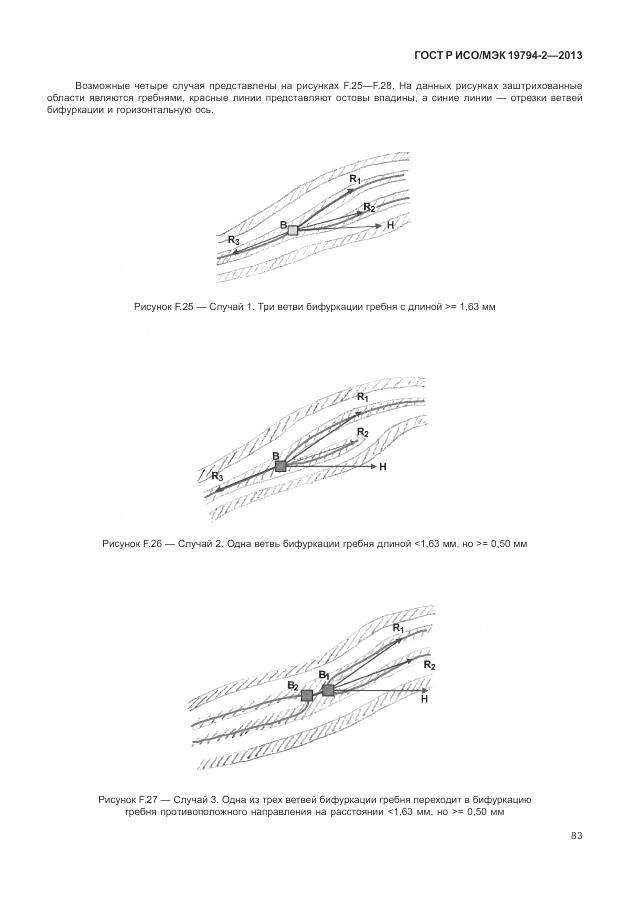 ГОСТ Р ИСО/МЭК 19794-2—2013

Возможные четыре случая представлены на рисунках F.25—F.28. На данных рисунках заштрихованные области являются гребнями, красные линии представляют остовы впадины, а синие линии — отрезки ветвей бифуркации и горизонтальную ось.

$R_1$
$R_2$
B
H
$R_3$

Рисунок F.25 — Случай 1. Три ветви бифуркации гребня с длиной >= 1,63 мм

$R_1$
$R_2$
B
H
$R_3$

Рисунок F.26 — Случай 2. Одна ветвь бифуркации гребня длиной <1,63 мм, но >= 0,50 мм

$R_1$
$R_2$
$B_1$
$B_2$
H

Рисунок F.27 — Случай 3. Одна из трех ветвей бифуркации гребня переходит в бифуркацию гребня противоположного направления на расстоянии <1,63 мм, но >= 0,50 мм

83