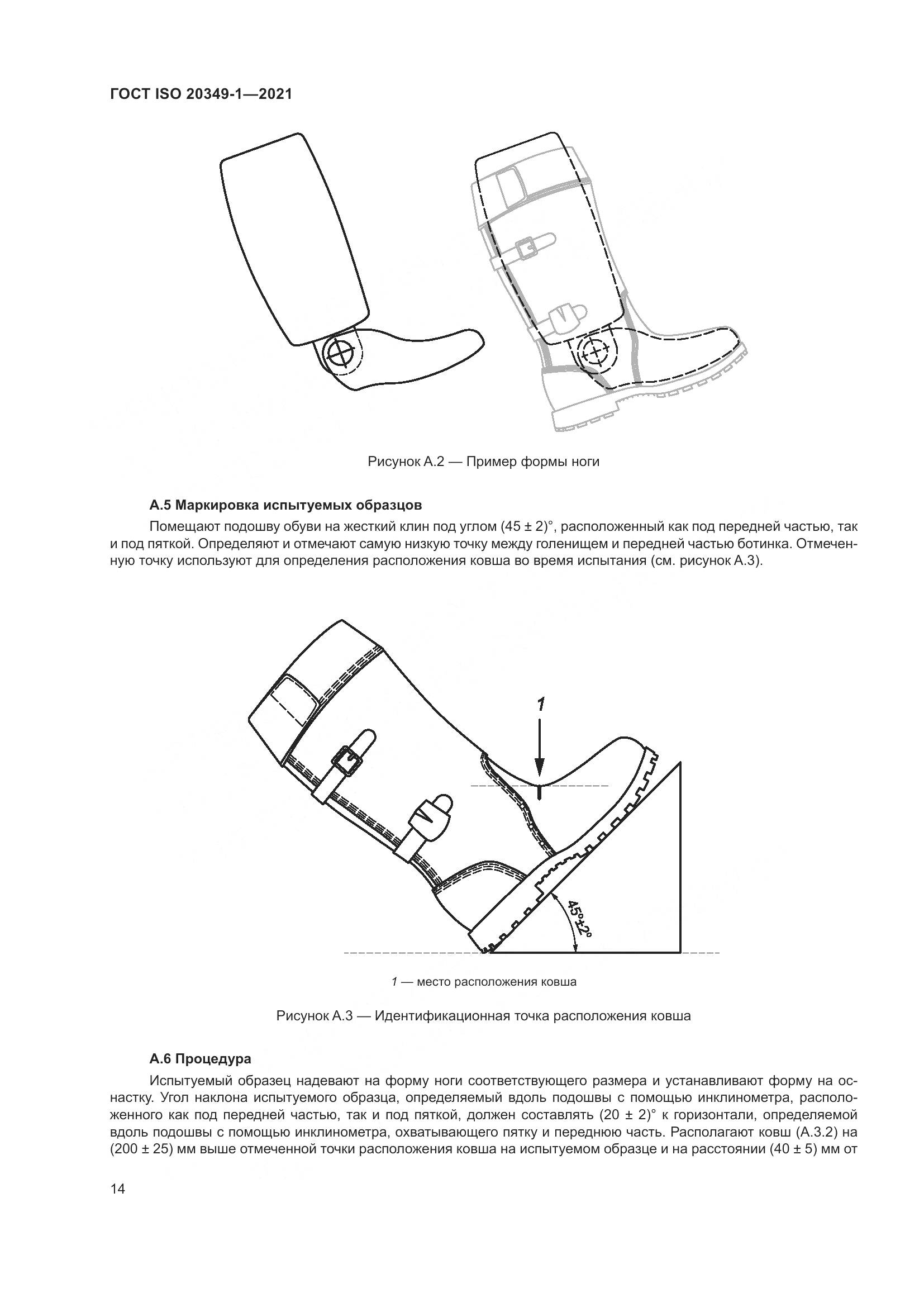 ГОСТ ISO 20349-1—2021

Рисунок А.2 — Пример формы ноги

А.5 Маркировка испытуемых образцов

Помещают подошву обуви на жесткий клин под углом (45 ± 2)°, расположенный как под передней частью, так и под пяткой. Определяют и отмечают самую низкую точку между голенищем и передней частью ботинка. Отмеченную точку используют для определения расположения ковша во время испытания (см. рисунок А.3).

1

45°±2°

1 — место расположения ковша

Рисунок А.3 — Идентификационная точка расположения ковша

А.6 Процедура

Испытуемый образец надевают на форму ноги соответствующего размера и устанавливают форму на оснастку. Угол наклона испытуемого образца, определяемый вдоль подошвы с помощью инклинометра, расположенного как под передней частью, так и под пяткой, должен составлять (20 ± 2)° к горизонтали, определяемой вдоль подошвы с помощью инклинометра, охватывающего пятку и переднюю часть. Располагают ковш (А.3.2) на (200 ± 25) мм выше отмеченной точки расположения ковша на испытуемом образце и на расстоянии (40 ± 5) мм от

14