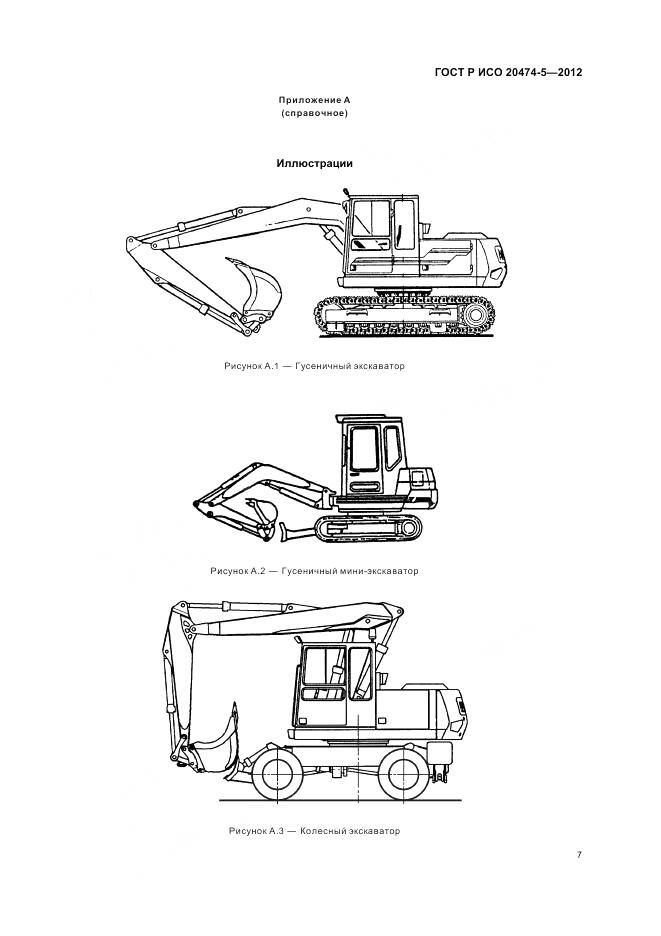 ГОСТ Р ИСО 20474-5—2012

Приложение А
(справочное)

Иллюстрации

Рисунок А.1 — Гусеничный экскаватор

Рисунок А.2 — Гусеничный мини-экскаватор

Рисунок А.3 — Колесный экскаватор

7