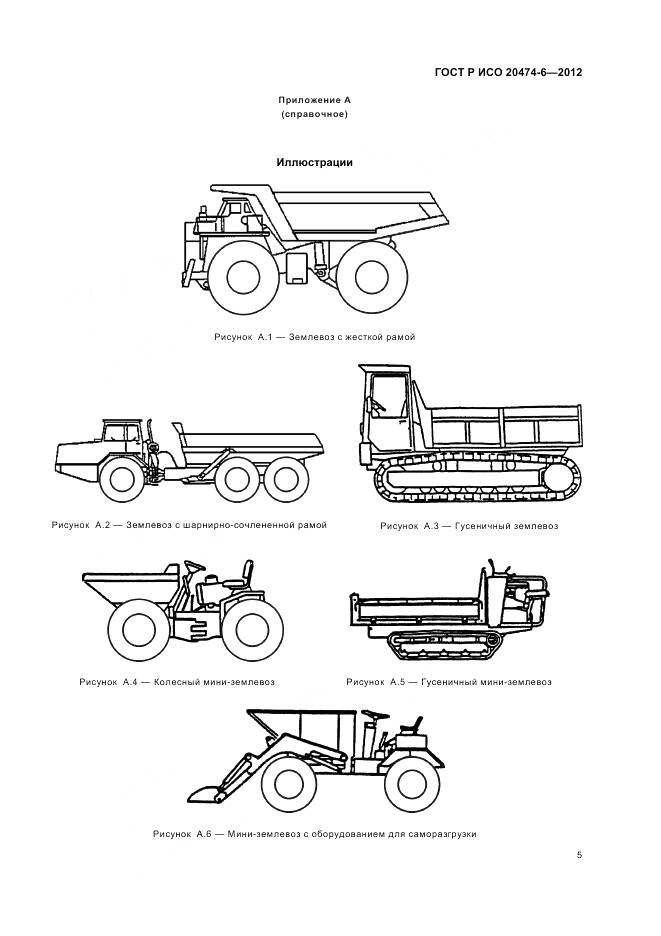 ГОСТ Р ИСО 20474-6—2012

Приложение А
(справочное)

Иллюстрации

Рисунок А.1 — Землевоз с жесткой рамой

Рисунок А.2 — Землевоз с шарнирно-сочлененной рамой

Рисунок А.3 — Гусеничный землевоз

Рисунок А.4 — Колесный мини-землевоз

Рисунок А.5 — Гусеничный мини-землевоз

Рисунок А.6 — Мини-землевоз с оборудованием для саморазгрузки

5