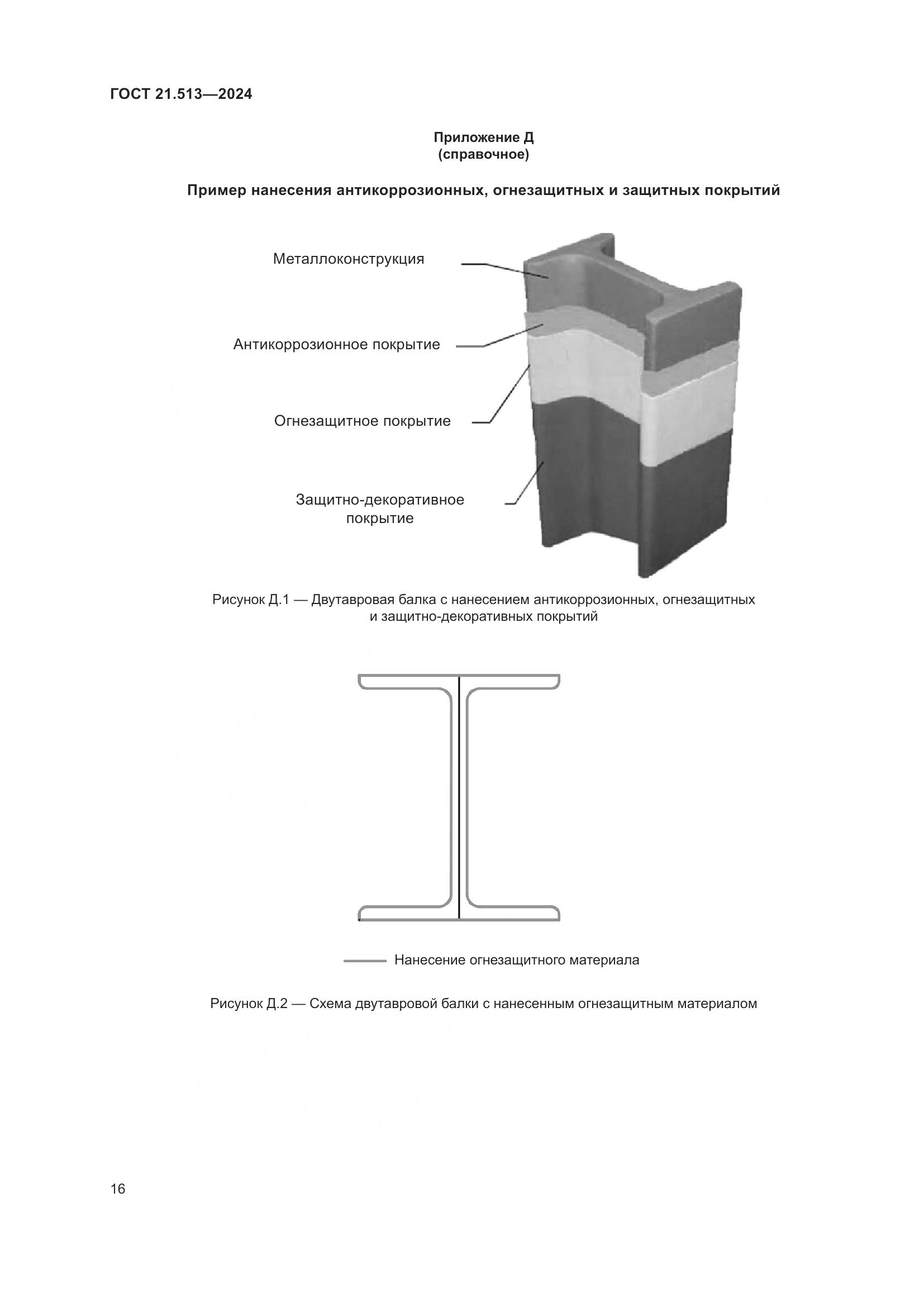 ГОСТ 21.513—2024

Приложение Д
(справочное)

Пример нанесения антикоррозионных, огнезащитных и защитных покрытий

Металлоконструкция

Антикоррозионное покрытие

Огнезащитное покрытие

Защитно-декоративное покрытие

Рисунок Д.1 — Двутавровая балка с нанесением антикоррозионных, огнезащитных и защитно-декоративных покрытий

Нанесение огнезащитного материала

Рисунок Д.2 — Схема двутавровой балки с нанесенным огнезащитным материалом

16