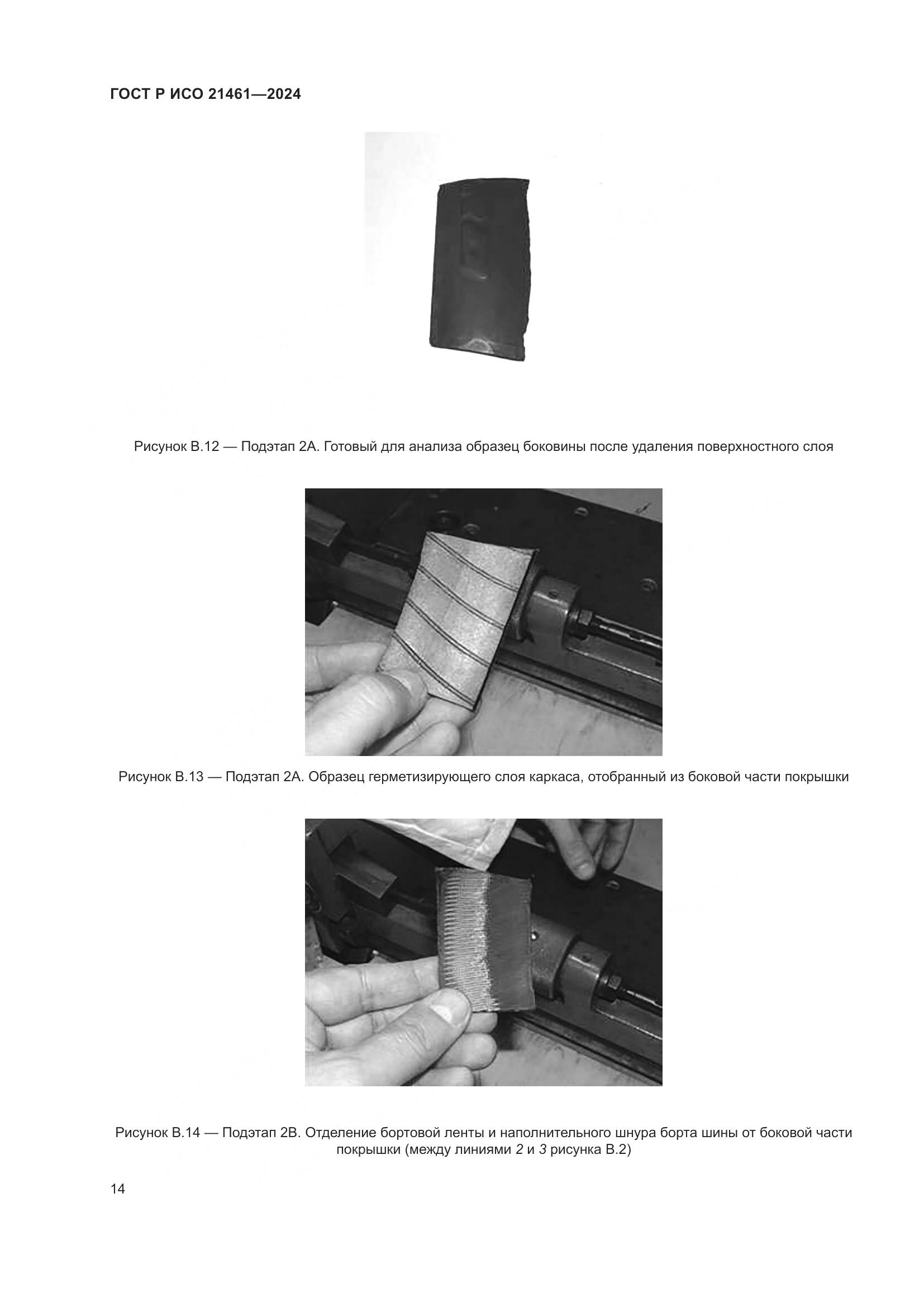 ГОСТ Р ИСО 21461—2024

Рисунок В.12 — Подэтап 2А. Готовый для анализа образец боковины после удаления поверхностного слоя

Рисунок В.13 — Подэтап 2А. Образец герметизирующего слоя каркаса, отобранный из боковой части покрышки

Рисунок В.14 — Подэтап 2В. Отделение бортовой ленты и наполнительного шнура борта шины от боковой части покрышки (между линиями 2 и 3 рисунка В.2)

14