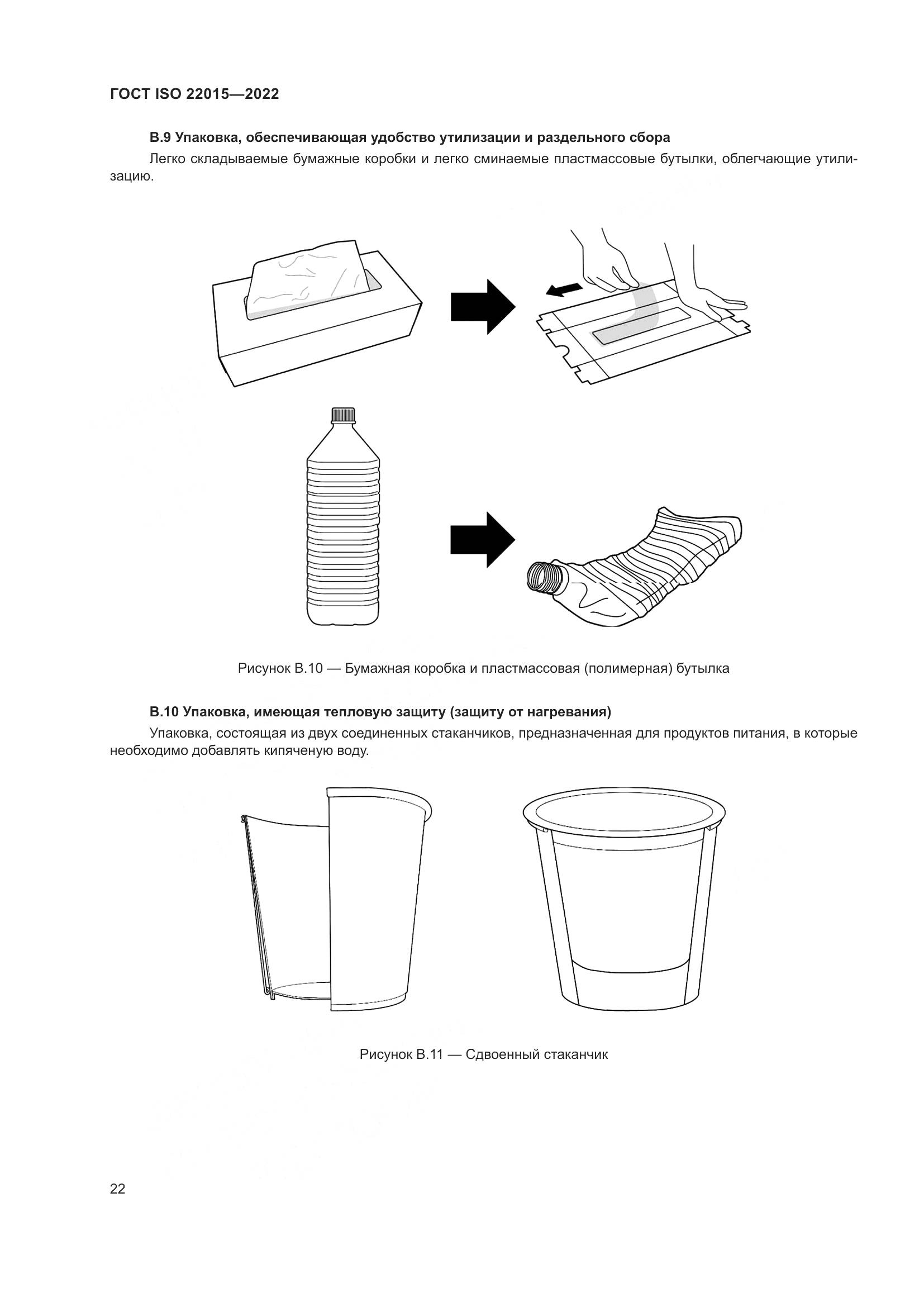 ГОСТ ISO 22015—2022

В.9 Упаковка, обеспечивающая удобство утилизации и раздельного сбора

Легко складываемые бумажные коробки и легко сминаемые пластмассовые бутылки, облегчающие утилизацию.

Рисунок В.10 — Бумажная коробка и пластмассовая (полимерная) бутылка

В.10 Упаковка, имеющая тепловую защиту (защиту от нагревания)

Упаковка, состоящая из двух соединенных стаканчиков, предназначенная для продуктов питания, в которые необходимо добавлять кипяченую воду.

Рисунок В.11 — Сдвоенный стаканчик

22