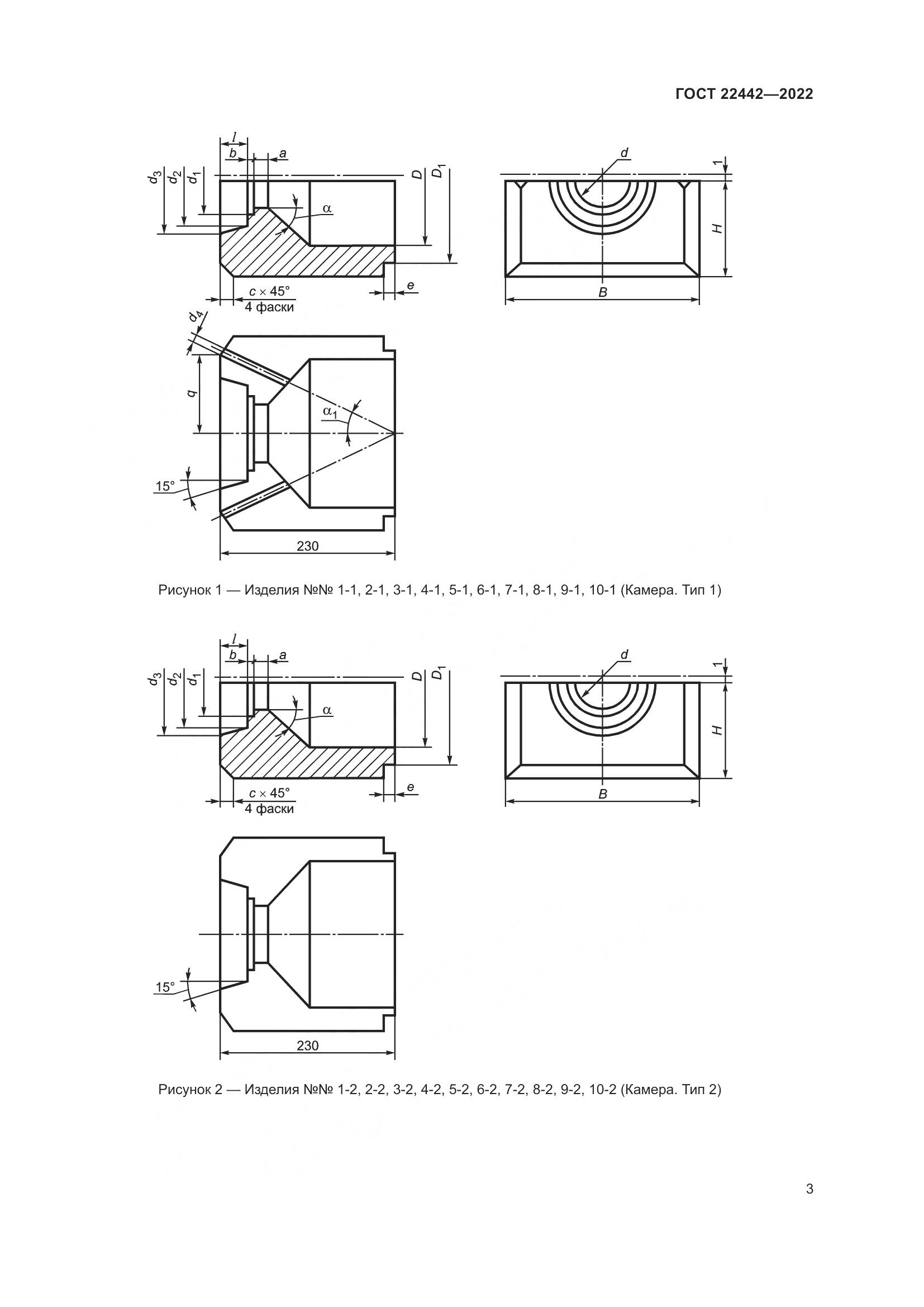 ГОСТ 22442—2022

$l$
$b$
$a$
$d_3$ $d_2$ $d_1$
$D$ $D_1$
$\alpha$
$c \times 45°$
4 фаски
$e$
$d$
1
$H$
$B$
$d_4$
$q$
$\alpha_1$
15°
230

Рисунок 1 — Изделия №№ 1-1, 2-1, 3-1, 4-1, 5-1, 6-1, 7-1, 8-1, 9-1, 10-1 (Камера. Тип 1)

$l$
$b$
$a$
$d_3$ $d_2$ $d_1$
$D$ $D_1$
$\alpha$
$c \times 45°$
4 фаски
$e$
$d$
1
$H$
$B$
15°
230

Рисунок 2 — Изделия №№ 1-2, 2-2, 3-2, 4-2, 5-2, 6-2, 7-2, 8-2, 9-2, 10-2 (Камера. Тип 2)

3