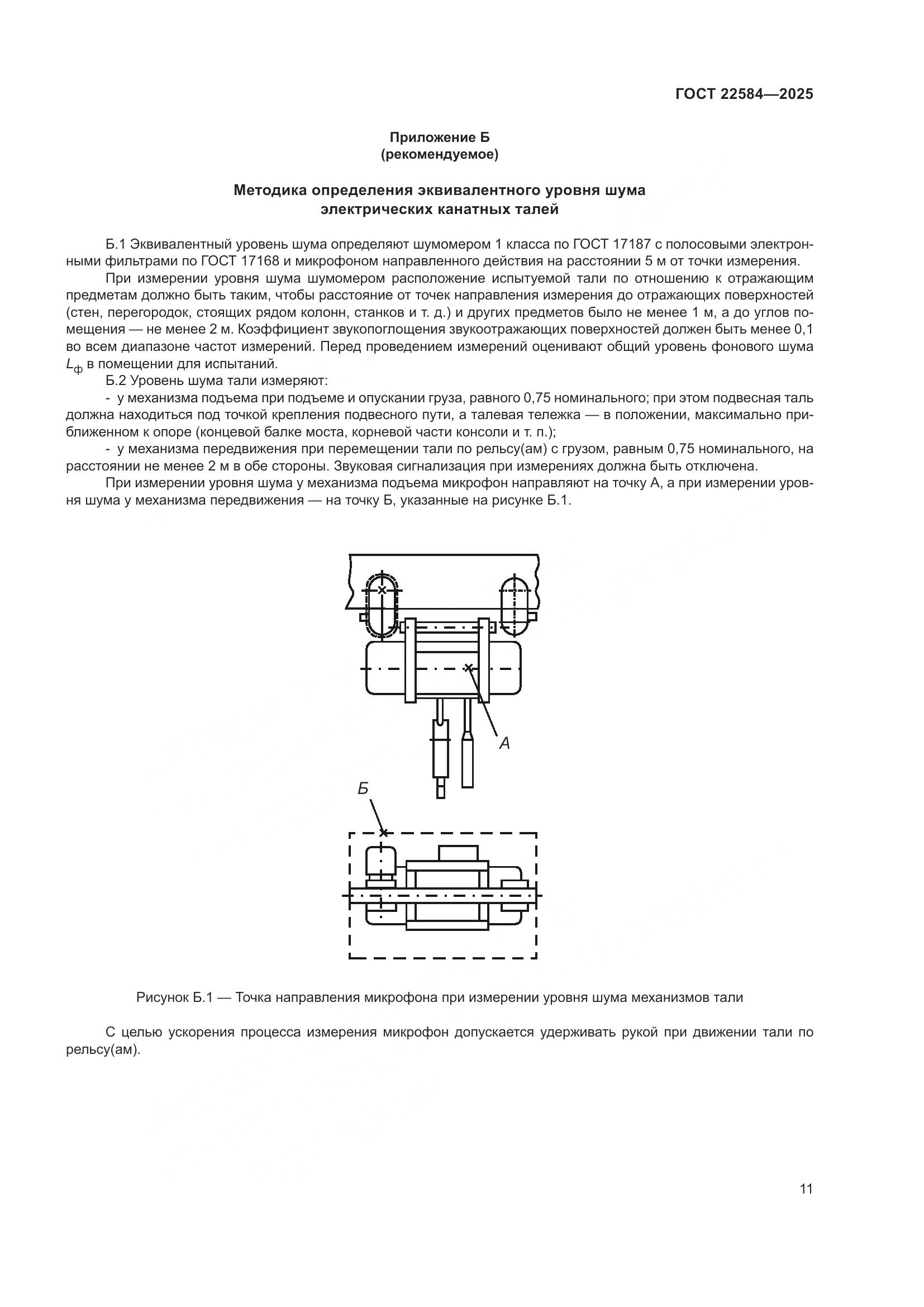 ГОСТ 22584—2025

Приложение Б
(рекомендуемое)

Методика определения эквивалентного уровня шума
электрических канатных талей

Б.1 Эквивалентный уровень шума определяют шумомером 1 класса по ГОСТ 17187 с полосовыми электронными фильтрами по ГОСТ 17168 и микрофоном направленного действия на расстоянии 5 м от точки измерения.

При измерении уровня шума шумомером расположение испытуемой тали по отношению к отражающим предметам должно быть таким, чтобы расстояние от точек направления измерения до отражающих поверхностей (стен, перегородок, стоящих рядом колонн, станков и т. д.) и других предметов было не менее 1 м, а до углов помещения — не менее 2 м. Коэффициент звукопоглощения звукоотражающих поверхностей должен быть менее 0,1 во всем диапазоне частот измерений. Перед проведением измерений оценивают общий уровень фонового шума $L_ф$ в помещении для испытаний.

Б.2 Уровень шума тали измеряют:

- у механизма подъема при подъеме и опускании груза, равного 0,75 номинального; при этом подвесная таль должна находиться под точкой крепления подвесного пути, а талевая тележка — в положении, максимально приближенном к опоре (концевой балке моста, корневой части консоли и т. п.);

- у механизма передвижения при перемещении тали по рельсу(ам) с грузом, равным 0,75 номинального, на расстоянии не менее 2 м в обе стороны. Звуковая сигнализация при измерениях должна быть отключена.

При измерении уровня шума у механизма подъема микрофон направляют на точку А, а при измерении уровня шума у механизма передвижения — на точку Б, указанные на рисунке Б.1.

А

Б

Рисунок Б.1 — Точка направления микрофона при измерении уровня шума механизмов тали

С целью ускорения процесса измерения микрофон допускается удерживать рукой при движении тали по рельсу(ам).

11