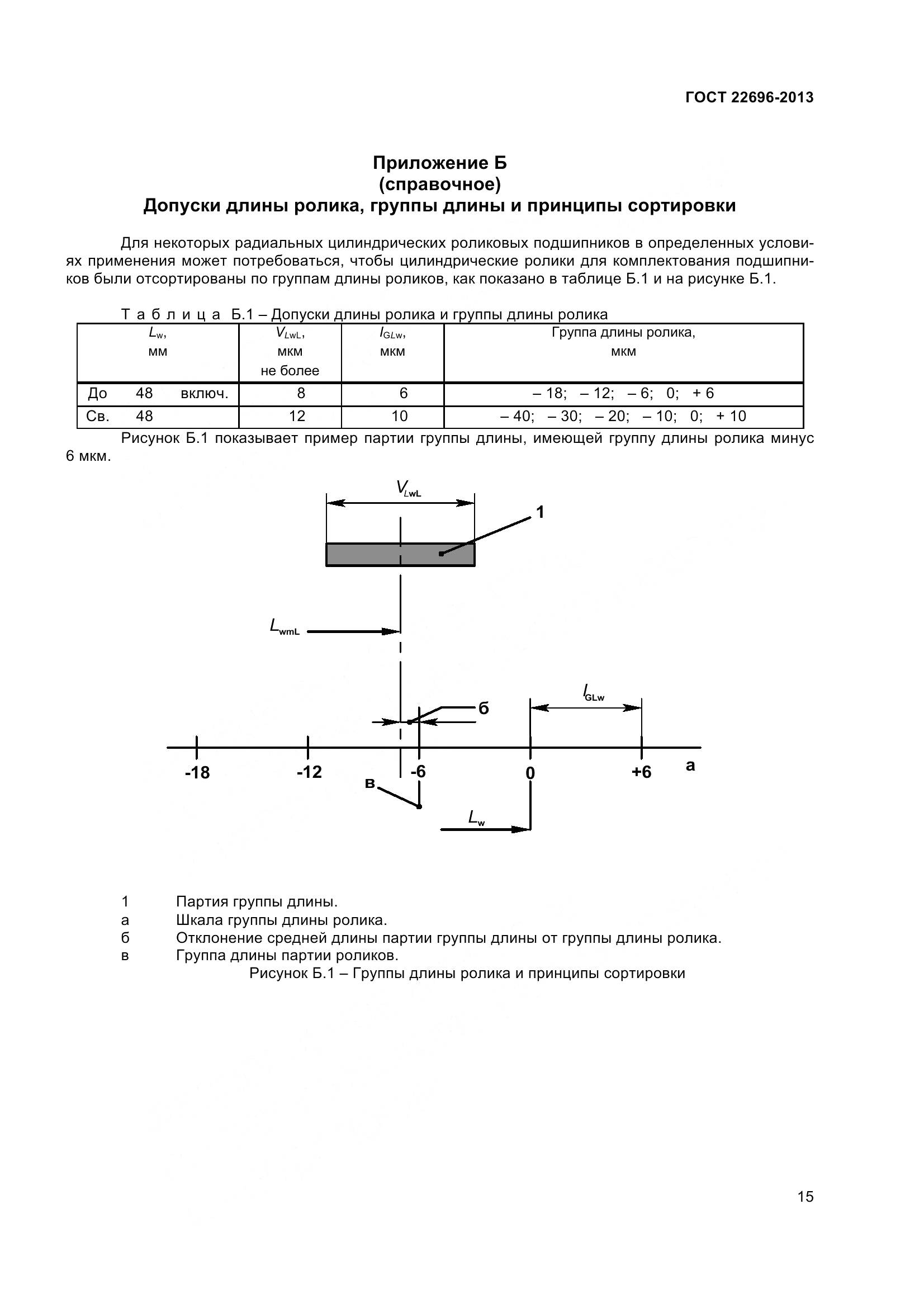 ГОСТ 22696-2013

Приложение Б
(справочное)
Допуски длины ролика, группы длины и принципы сортировки

Для некоторых радиальных цилиндрических роликовых подшипников в определенных условиях применения может потребоваться, чтобы цилиндрические ролики для комплектования подшипников были отсортированы по группам длины роликов, как показано в таблице Б.1 и на рисунке Б.1.

Т а б л и ц а Б.1 – Допуски длины ролика и группы длины ролика

| $L_w$, мм | $V_{LwL}$, мкм не более | $I_{GLw}$, мкм | Группа длины ролика, мкм |
|---|---|---|---|
| До 48 включ. | 8 | 6 | – 18; – 12; – 6; 0; + 6 |
| Св. 48 | 12 | 10 | – 40; – 30; – 20; – 10; 0; + 10 |

Рисунок Б.1 показывает пример партии группы длины, имеющей группу длины ролика минус 6 мкм.

$V_{LwL}$
1
$L_{wmL}$
б
$I_{GLw}$
-18
-12
-6
0
+6
а
в
$L_w$

1 Партия группы длины.
а Шкала группы длины ролика.
б Отклонение средней длины партии группы длины от группы длины ролика.
в Группа длины партии роликов.
Рисунок Б.1 – Группы длины ролика и принципы сортировки

15