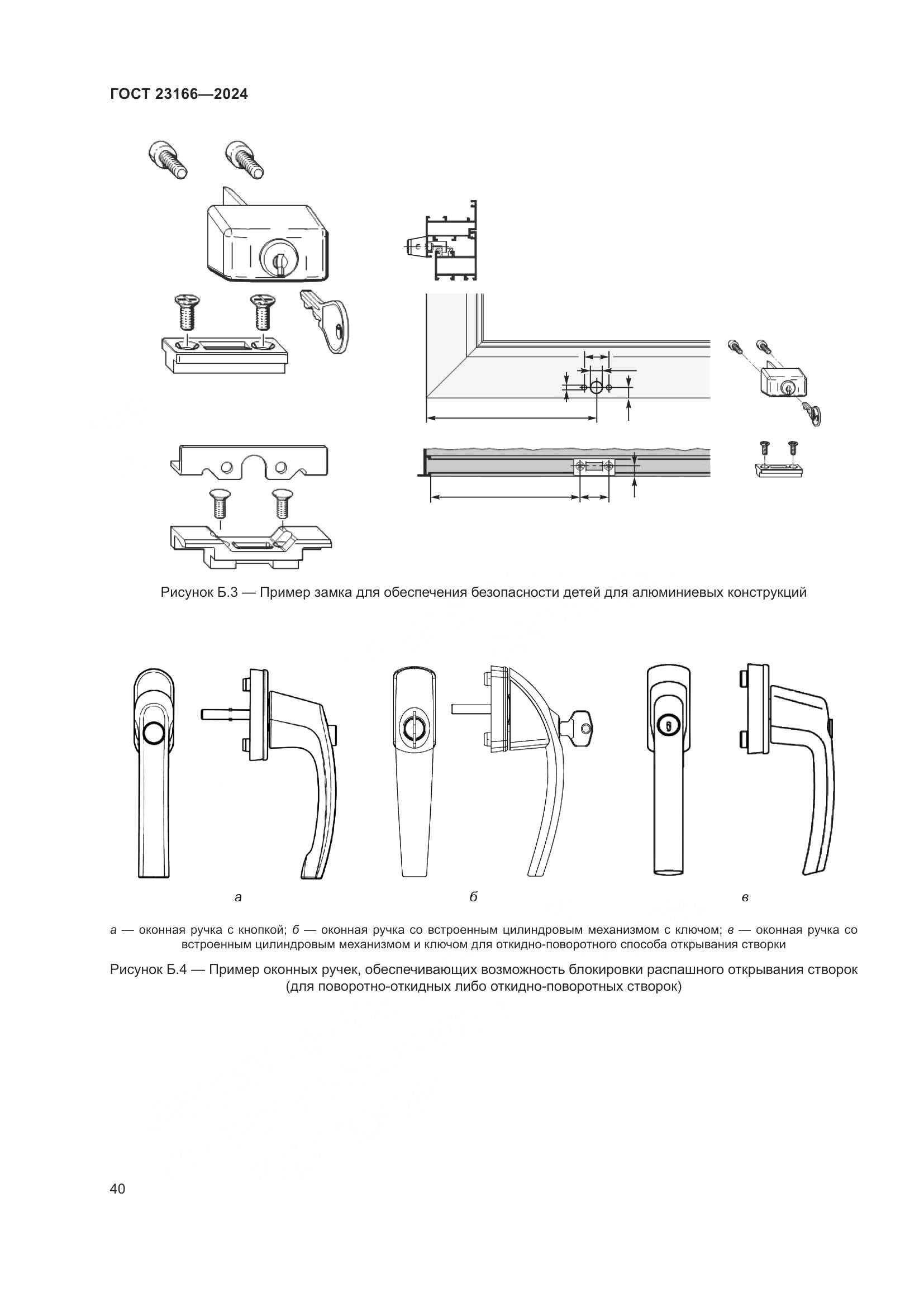 ГОСТ 23166—2024

Рисунок Б.3 — Пример замка для обеспечения безопасности детей для алюминиевых конструкций

а

б

в

а — оконная ручка с кнопкой; б — оконная ручка со встроенным цилиндровым механизмом с ключом; в — оконная ручка со встроенным цилиндровым механизмом и ключом для откидно-поворотного способа открывания створки

Рисунок Б.4 — Пример оконных ручек, обеспечивающих возможность блокировки распашного открывания створок (для поворотно-откидных либо откидно-поворотных створок)

40