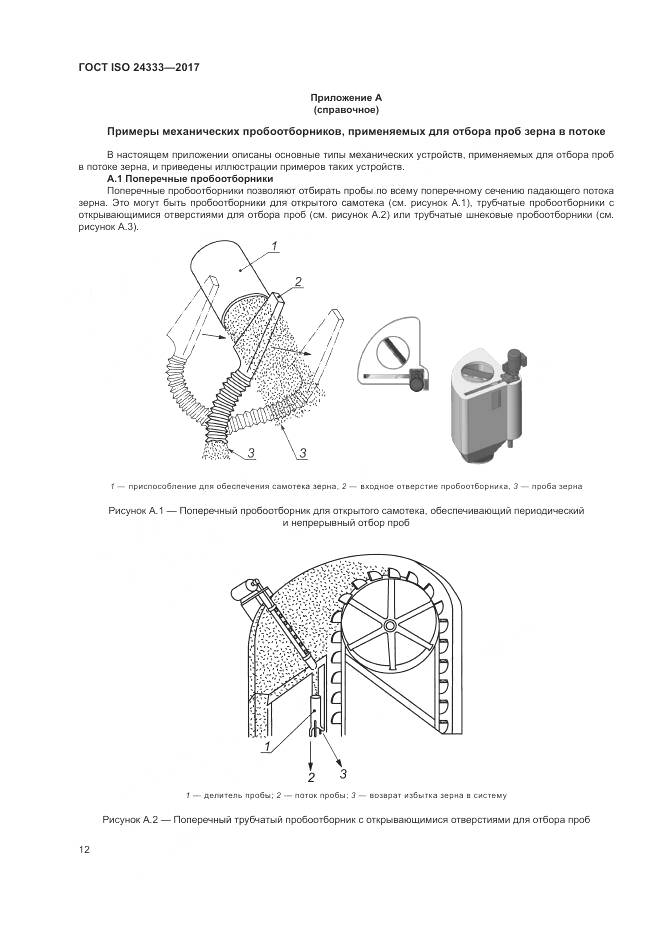 ГОСТ ISO 24333—2017

Приложение А
(справочное)

Примеры механических пробоотборников, применяемых для отбора проб зерна в потоке

В настоящем приложении описаны основные типы механических устройств, применяемых для отбора проб в потоке зерна, и приведены иллюстрации примеров таких устройств.

А.1 Поперечные пробоотборники

Поперечные пробоотборники позволяют отбирать пробы по всему поперечному сечению падающего потока зерна. Это могут быть пробоотборники для открытого самотека (см. рисунок А.1), трубчатые пробоотборники с открывающимися отверстиями для отбора проб (см. рисунок А.2) или трубчатые шнековые пробоотборники (см. рисунок А.3).

1

2

3

3

1 — приспособление для обеспечения самотека зерна, 2 — входное отверстие пробоотборника, 3 — проба зерна

Рисунок А.1 — Поперечный пробоотборник для открытого самотека, обеспечивающий периодический и непрерывный отбор проб

1

2

3

1 — делитель пробы; 2 — поток пробы; 3 — возврат избытка зерна в систему

Рисунок А.2 — Поперечный трубчатый пробоотборник с открывающимися отверстиями для отбора проб

12