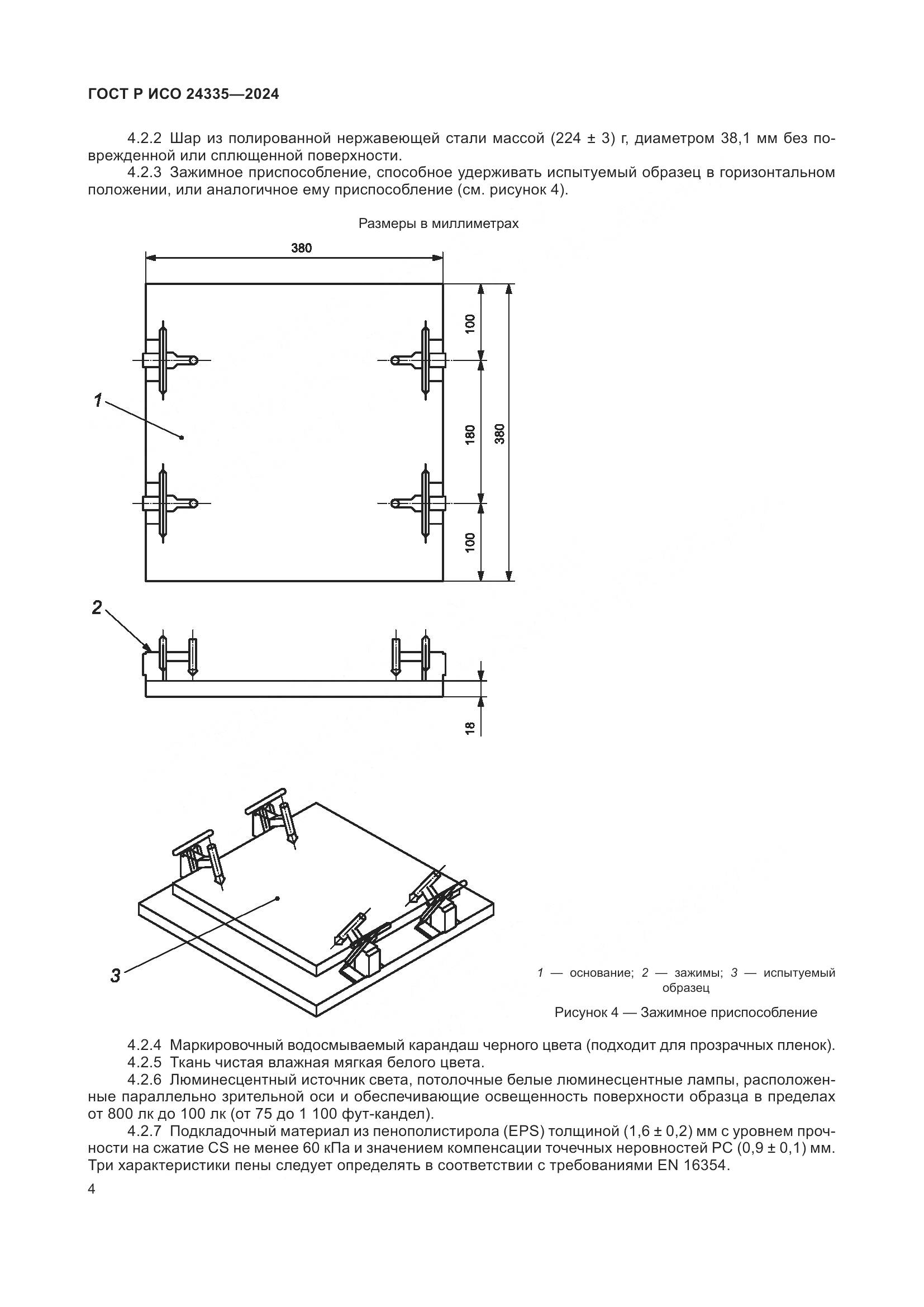 ГОСТ Р ИСО 24335—2024

4.2.2 Шар из полированной нержавеющей стали массой (224 ± 3) г, диаметром 38,1 мм без поврежденной или сплющенной поверхности.

4.2.3 Зажимное приспособление, способное удерживать испытуемый образец в горизонтальном положении, или аналогичное ему приспособление (см. рисунок 4).

Размеры в миллиметрах

380

100

180

380

100

1

2

18

3

1 — основание; 2 — зажимы; 3 — испытуемый образец

Рисунок 4 — Зажимное приспособление

4.2.4 Маркировочный водосмываемый карандаш черного цвета (подходит для прозрачных пленок).

4.2.5 Ткань чистая влажная мягкая белого цвета.

4.2.6 Люминесцентный источник света, потолочные белые люминесцентные лампы, расположенные параллельно зрительной оси и обеспечивающие освещенность поверхности образца в пределах от 800 лк до 100 лк (от 75 до 1 100 фут-кандел).

4.2.7 Подкладочный материал из пенополистирола (EPS) толщиной (1,6 ± 0,2) мм с уровнем прочности на сжатие CS не менее 60 кПа и значением компенсации точечных неровностей PC (0,9 ± 0,1) мм. Три характеристики пены следует определять в соответствии с требованиями EN 16354.

4