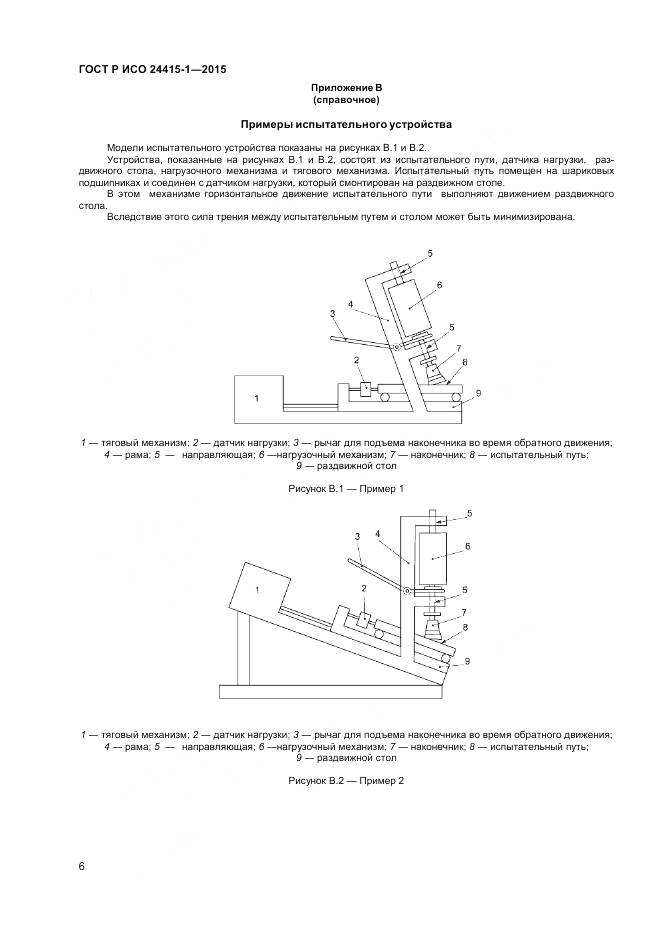 ГОСТ Р ИСО 24415-1—2015

Приложение В
(справочное)

Примеры испытательного устройства

Модели испытательного устройства показаны на рисунках В.1 и В.2.

Устройства, показанные на рисунках В.1 и В.2, состоят из испытательного пути, датчика нагрузки, раздвижного стола, нагрузочного механизма и тягового механизма. Испытательный путь помещен на шариковых подшипниках и соединен с датчиком нагрузки, который смонтирован на раздвижном столе.

В этом механизме горизонтальное движение испытательного пути выполняют движением раздвижного стола.

Вследствие этого сила трения между испытательным путем и столом может быть минимизирована.

5
6
4
3
5
7
8
2
1
9

1 — тяговый механизм; 2 — датчик нагрузки; 3 — рычаг для подъема наконечника во время обратного движения; 4 — рама; 5 — направляющая; 6 —нагрузочный механизм; 7 — наконечник; 8 — испытательный путь; 9 — раздвижной стол

Рисунок В.1 — Пример 1

5
3
4
6
1
2
5
7
8
9

1 — тяговый механизм; 2 — датчик нагрузки; 3 — рычаг для подъема наконечника во время обратного движения; 4 — рама; 5 — направляющая; 6 —нагрузочный механизм; 7 — наконечник; 8 — испытательный путь; 9 — раздвижной стол

Рисунок В.2 — Пример 2

6