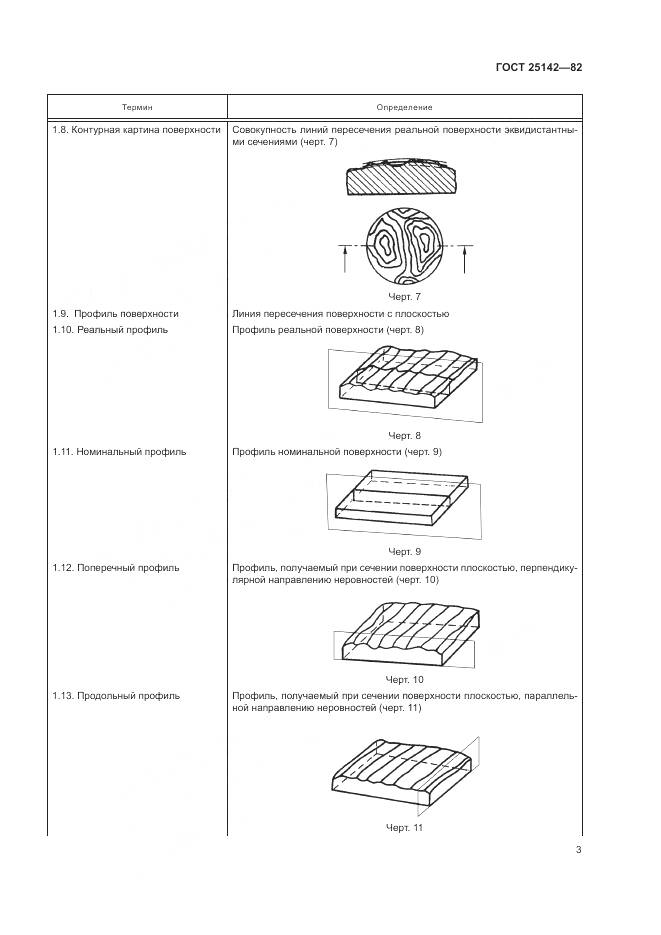 ГОСТ 25142—82

| Термин | Определение |
|---|---|
| 1.8. Контурная картина поверхности | Совокупность линий пересечения реальной поверхности эквидистантными сечениями (черт. 7) Черт. 7 |
| 1.9. Профиль поверхности | Линия пересечения поверхности с плоскостью |
| 1.10. Реальный профиль | Профиль реальной поверхности (черт. 8) Черт. 8 |
| 1.11. Номинальный профиль | Профиль номинальной поверхности (черт. 9) Черт. 9 |
| 1.12. Поперечный профиль | Профиль, получаемый при сечении поверхности плоскостью, перпендикулярной направлению неровностей (черт. 10) Черт. 10 |
| 1.13. Продольный профиль | Профиль, получаемый при сечении поверхности плоскостью, параллельной направлению неровностей (черт. 11) Черт. 11 |

3