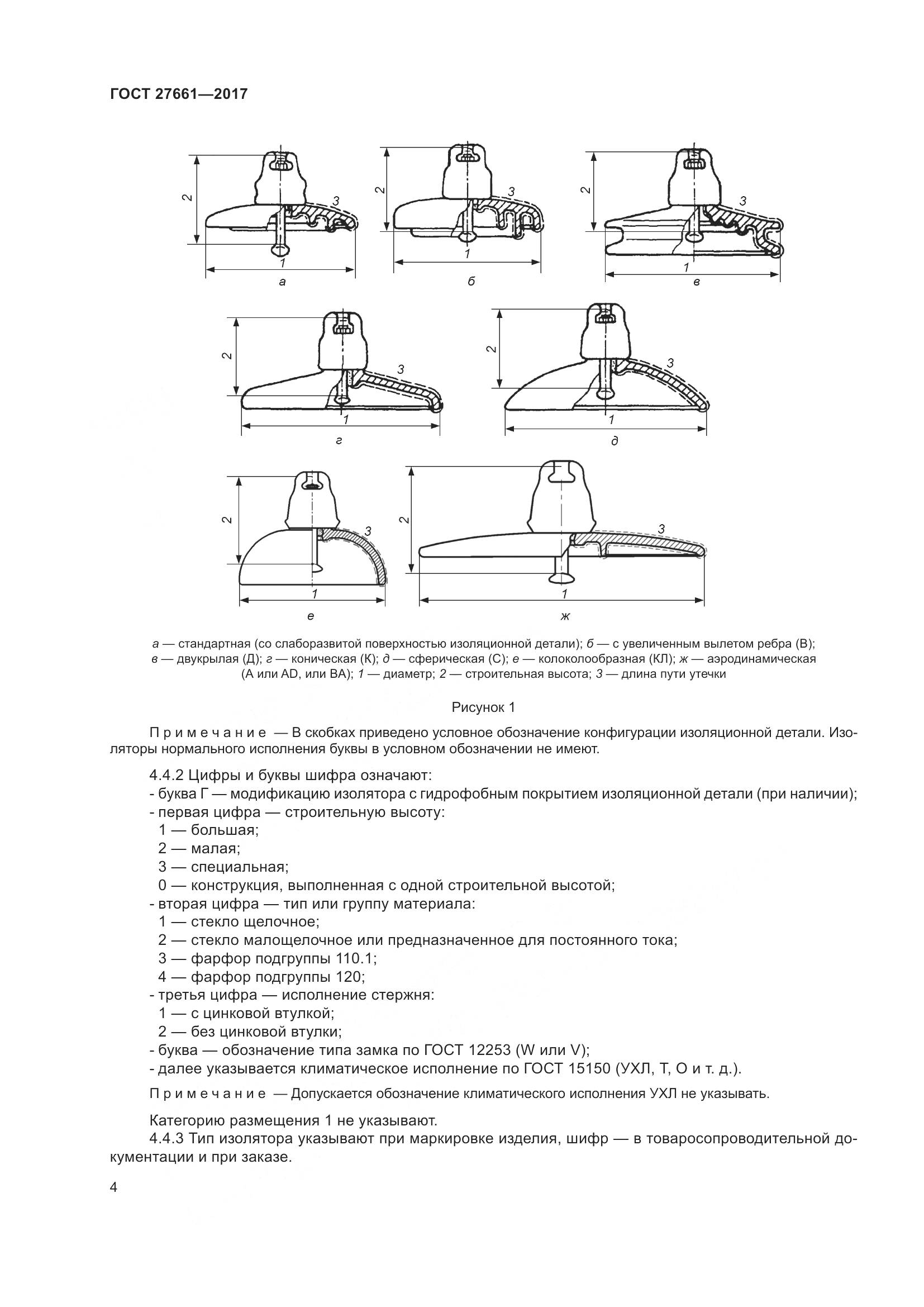 ГОСТ 27661—2017

2
3
1
а

2
3
1
б

2
3
1
в

2
3
1
г

2
3
1
д

2
3
1
е

2
3
1
ж

а — стандартная (со слаборазвитой поверхностью изоляционной детали); б — с увеличенным вылетом ребра (В); в — двукрылая (Д); г — коническая (К); д — сферическая (С); е — колоколообразная (КЛ); ж — аэродинамическая (А или AD, или ВА); 1 — диаметр; 2 — строительная высота; 3 — длина пути утечки

Рисунок 1

Примечание — В скобках приведено условное обозначение конфигурации изоляционной детали. Изоляторы нормального исполнения буквы в условном обозначении не имеют.

4.4.2 Цифры и буквы шифра означают:
- буква Г — модификацию изолятора с гидрофобным покрытием изоляционной детали (при наличии);
- первая цифра — строительную высоту:
1 — большая;
2 — малая;
3 — специальная;
0 — конструкция, выполненная с одной строительной высотой;
- вторая цифра — тип или группу материала:
1 — стекло щелочное;
2 — стекло малощелочное или предназначенное для постоянного тока;
3 — фарфор подгруппы 110.1;
4 — фарфор подгруппы 120;
- третья цифра — исполнение стержня:
1 — с цинковой втулкой;
2 — без цинковой втулки;
- буква — обозначение типа замка по ГОСТ 12253 (W или V);
- далее указывается климатическое исполнение по ГОСТ 15150 (УХЛ, Т, О и т. д.).

Примечание — Допускается обозначение климатического исполнения УХЛ не указывать.

Категорию размещения 1 не указывают.
4.4.3 Тип изолятора указывают при маркировке изделия, шифр — в товаросопроводительной документации и при заказе.

4