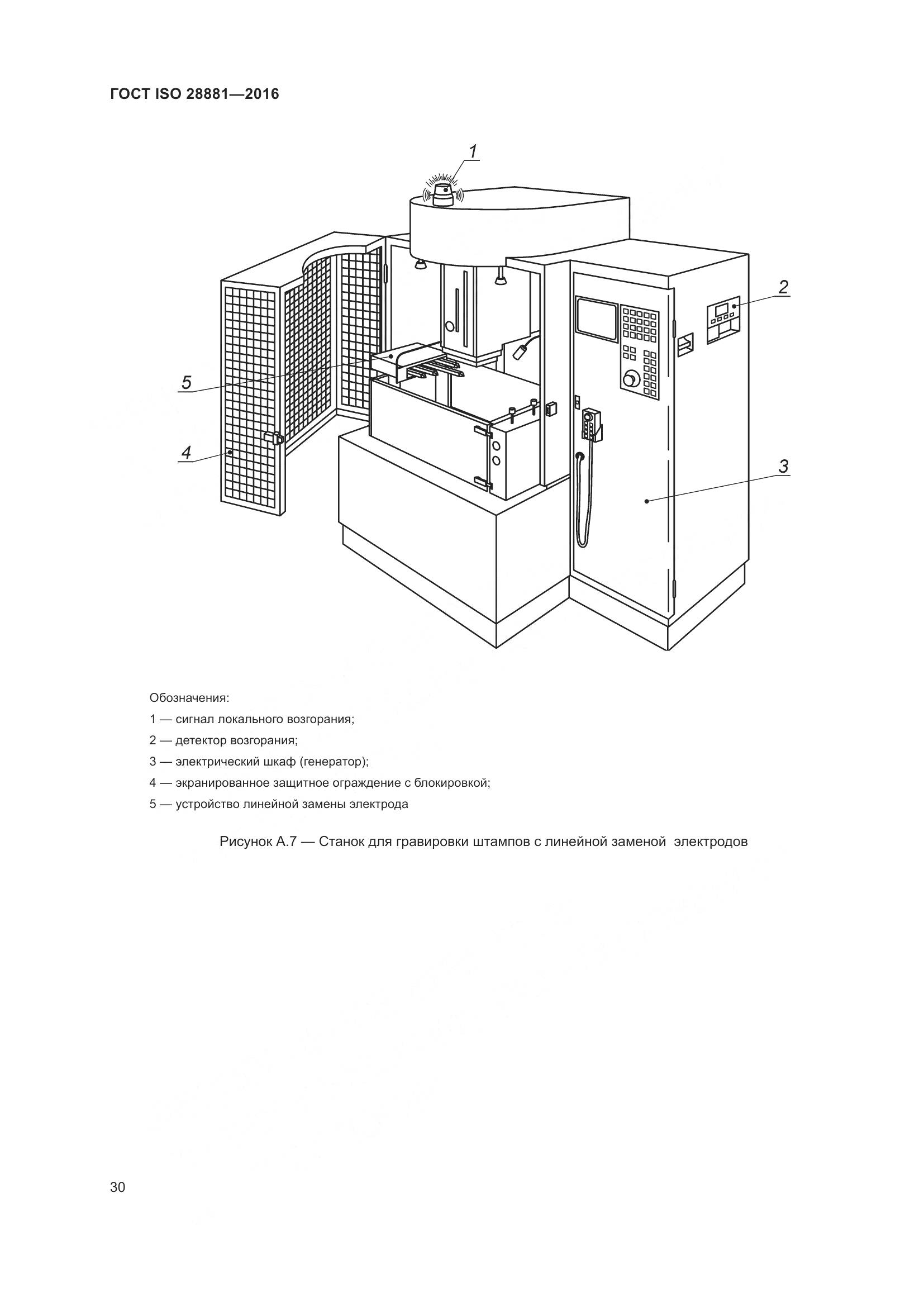 ГОСТ ISO 28881—2016

1

2

5

4

3

Обозначения:

1 — сигнал локального возгорания;

2 — детектор возгорания;

3 — электрический шкаф (генератор);

4 — экранированное защитное ограждение с блокировкой;

5 — устройство линейной замены электрода

Рисунок А.7 — Станок для гравировки штампов с линейной заменой электродов

30