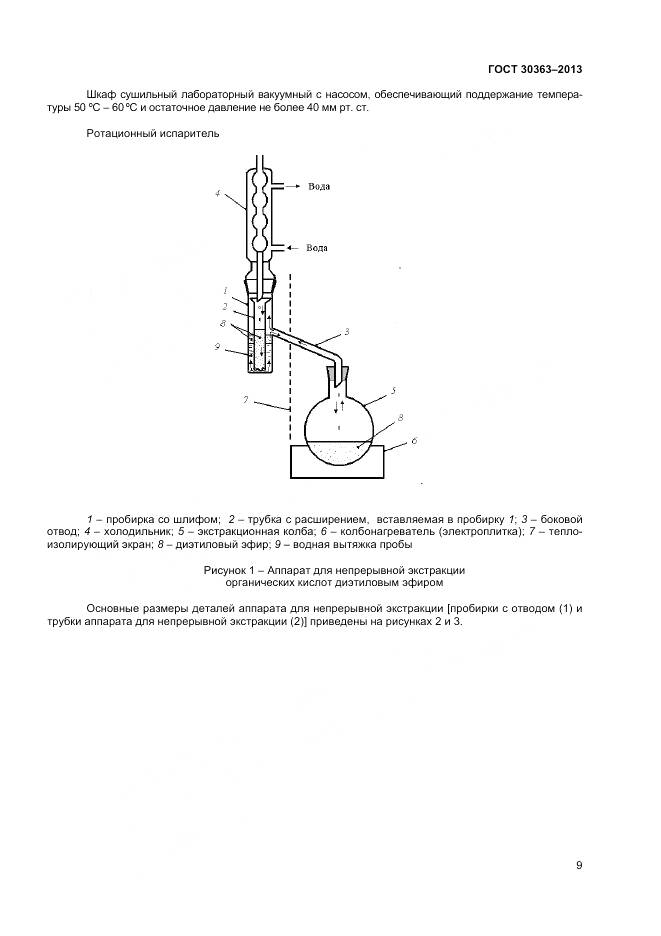 ГОСТ 30363–2013

Шкаф сушильный лабораторный вакуумный с насосом, обеспечивающий поддержание температуры 50 °С – 60 °С и остаточное давление не более 40 мм рт. ст.

Ротационный испаритель

4
Вода
Вода
1
2
8
9
3
7
5
8
6

1 – пробирка со шлифом; 2 – трубка с расширением, вставляемая в пробирку 1; 3 – боковой отвод; 4 – холодильник; 5 – экстракционная колба; 6 – колбонагреватель (электроплитка); 7 – теплоизолирующий экран; 8 – диэтиловый эфир; 9 – водная вытяжка пробы

Рисунок 1 – Аппарат для непрерывной экстракции органических кислот диэтиловым эфиром

Основные размеры деталей аппарата для непрерывной экстракции [пробирки с отводом (1) и трубки аппарата для непрерывной экстракции (2)] приведены на рисунках 2 и 3.

9