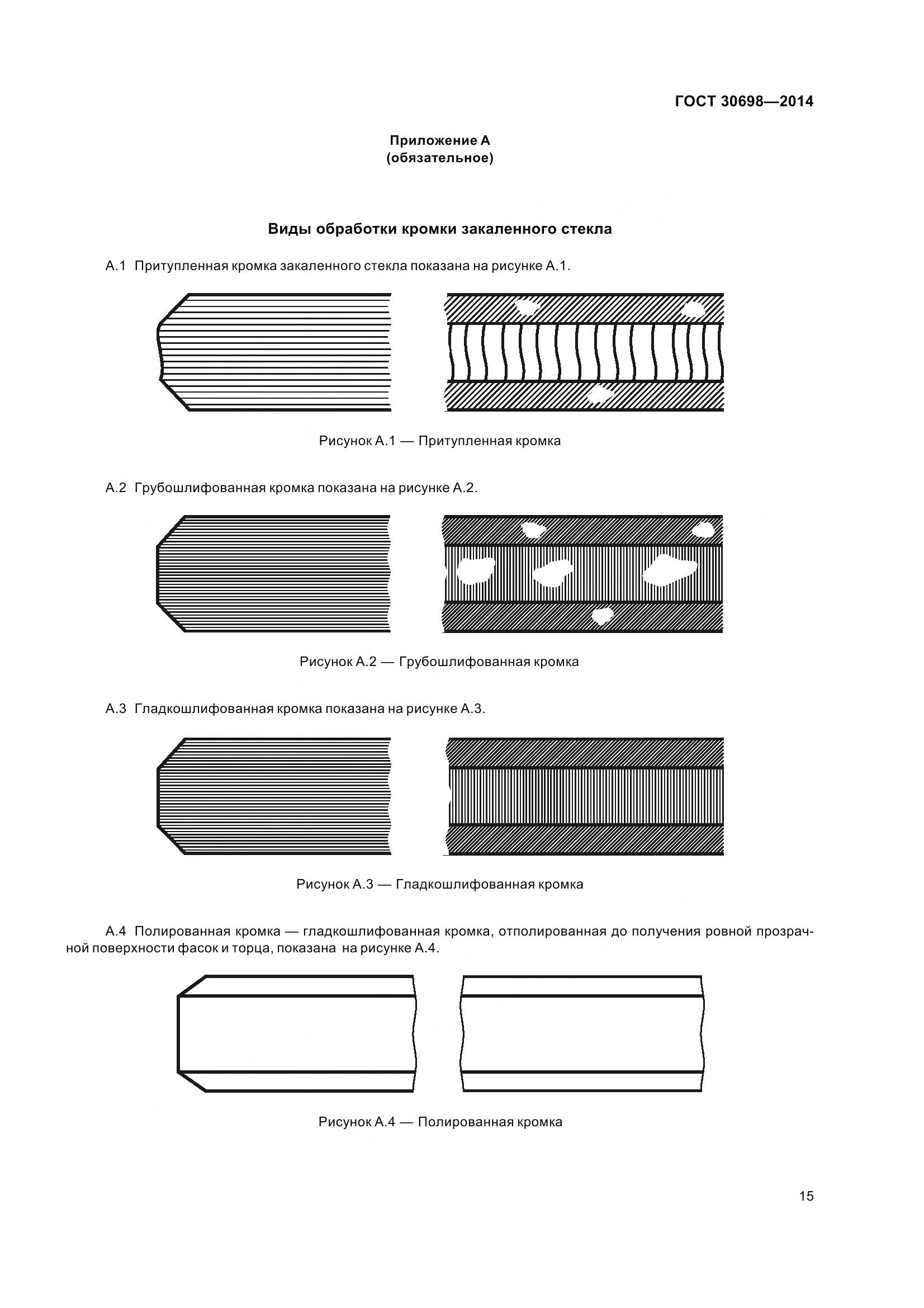 ГОСТ 30698—2014

Приложение А
(обязательное)

Виды обработки кромки закаленного стекла

А.1 Притупленная кромка закаленного стекла показана на рисунке А.1.

Рисунок А.1 — Притупленная кромка

А.2 Грубошлифованная кромка показана на рисунке А.2.

Рисунок А.2 — Грубошлифованная кромка

А.3 Гладкошлифованная кромка показана на рисунке А.3.

Рисунок А.3 — Гладкошлифованная кромка

А.4 Полированная кромка — гладкошлифованная кромка, отполированная до получения ровной прозрачной поверхности фасок и торца, показана на рисунке А.4.

Рисунок А.4 — Полированная кромка

15