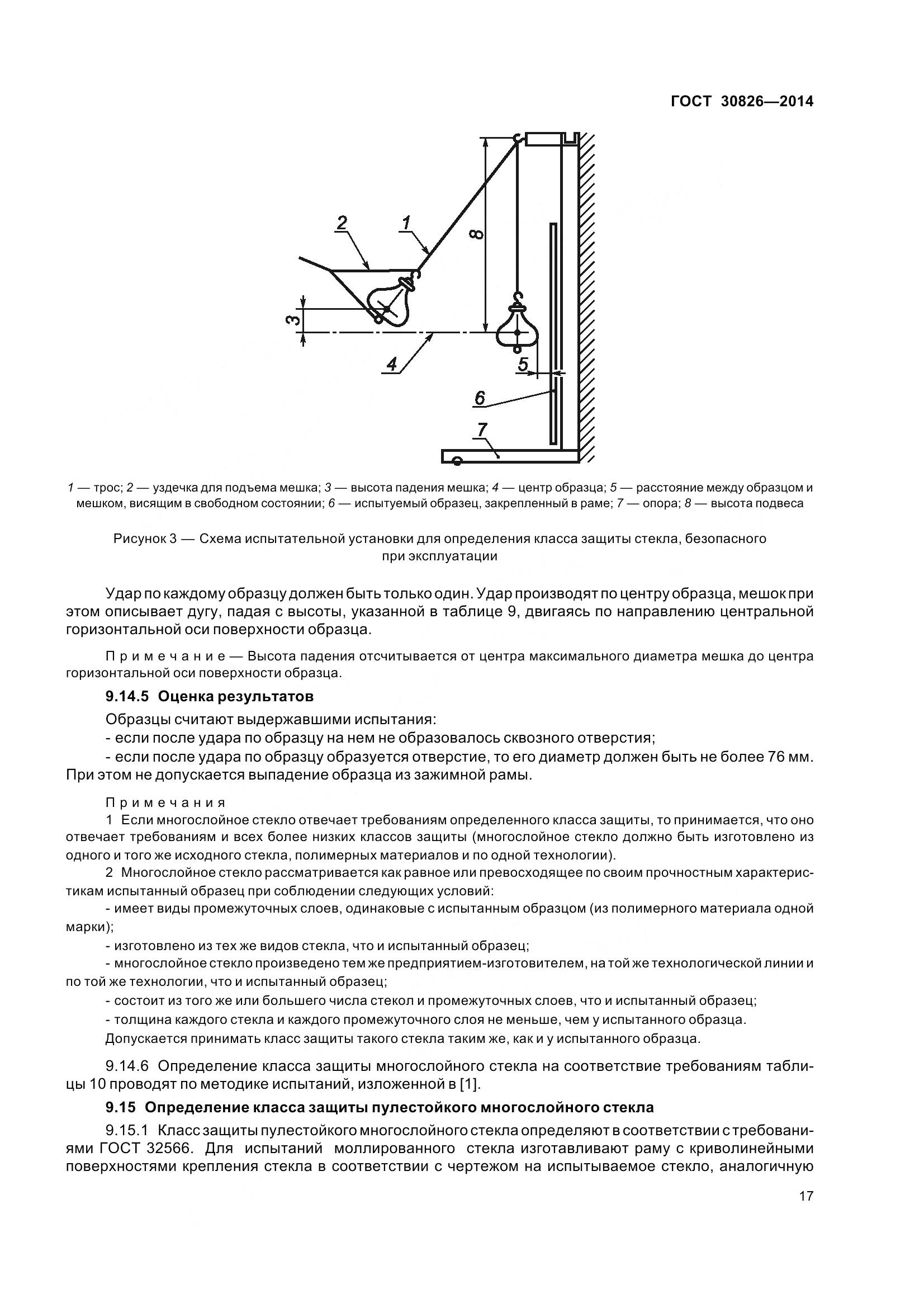 ГОСТ 30826—2014

2
1
8
3
4
5
6
7

1 — трос; 2 — уздечка для подъема мешка; 3 — высота падения мешка; 4 — центр образца; 5 — расстояние между образцом и мешком, висящим в свободном состоянии; 6 — испытуемый образец, закрепленный в раме; 7 — опора; 8 — высота подвеса

Рисунок 3 — Схема испытательной установки для определения класса защиты стекла, безопасного при эксплуатации

Удар по каждому образцу должен быть только один. Удар производят по центру образца, мешок при этом описывает дугу, падая с высоты, указанной в таблице 9, двигаясь по направлению центральной горизонтальной оси поверхности образца.

Примечание — Высота падения отсчитывается от центра максимального диаметра мешка до центра горизонтальной оси поверхности образца.

9.14.5 Оценка результатов

Образцы считают выдержавшими испытания:
- если после удара по образцу на нем не образовалось сквозного отверстия;
- если после удара по образцу образуется отверстие, то его диаметр должен быть не более 76 мм. При этом не допускается выпадение образца из зажимной рамы.

Примечания
1 Если многослойное стекло отвечает требованиям определенного класса защиты, то принимается, что оно отвечает требованиям и всех более низких классов защиты (многослойное стекло должно быть изготовлено из одного и того же исходного стекла, полимерных материалов и по одной технологии).
2 Многослойное стекло рассматривается как равное или превосходящее по своим прочностным характеристикам испытанный образец при соблюдении следующих условий:
- имеет виды промежуточных слоев, одинаковые с испытанным образцом (из полимерного материала одной марки);
- изготовлено из тех же видов стекла, что и испытанный образец;
- многослойное стекло произведено тем же предприятием-изготовителем, на той же технологической линии и по той же технологии, что и испытанный образец;
- состоит из того же или большего числа стекол и промежуточных слоев, что и испытанный образец;
- толщина каждого стекла и каждого промежуточного слоя не меньше, чем у испытанного образца.
Допускается принимать класс защиты такого стекла таким же, как и у испытанного образца.

9.14.6 Определение класса защиты многослойного стекла на соответствие требованиям таблицы 10 проводят по методике испытаний, изложенной в [1].

9.15 Определение класса защиты пулестойкого многослойного стекла

9.15.1 Класс защиты пулестойкого многослойного стекла определяют в соответствии с требованиями ГОСТ 32566. Для испытаний моллированного стекла изготавливают раму с криволинейными поверхностями крепления стекла в соответствии с чертежом на испытываемое стекло, аналогичную

17