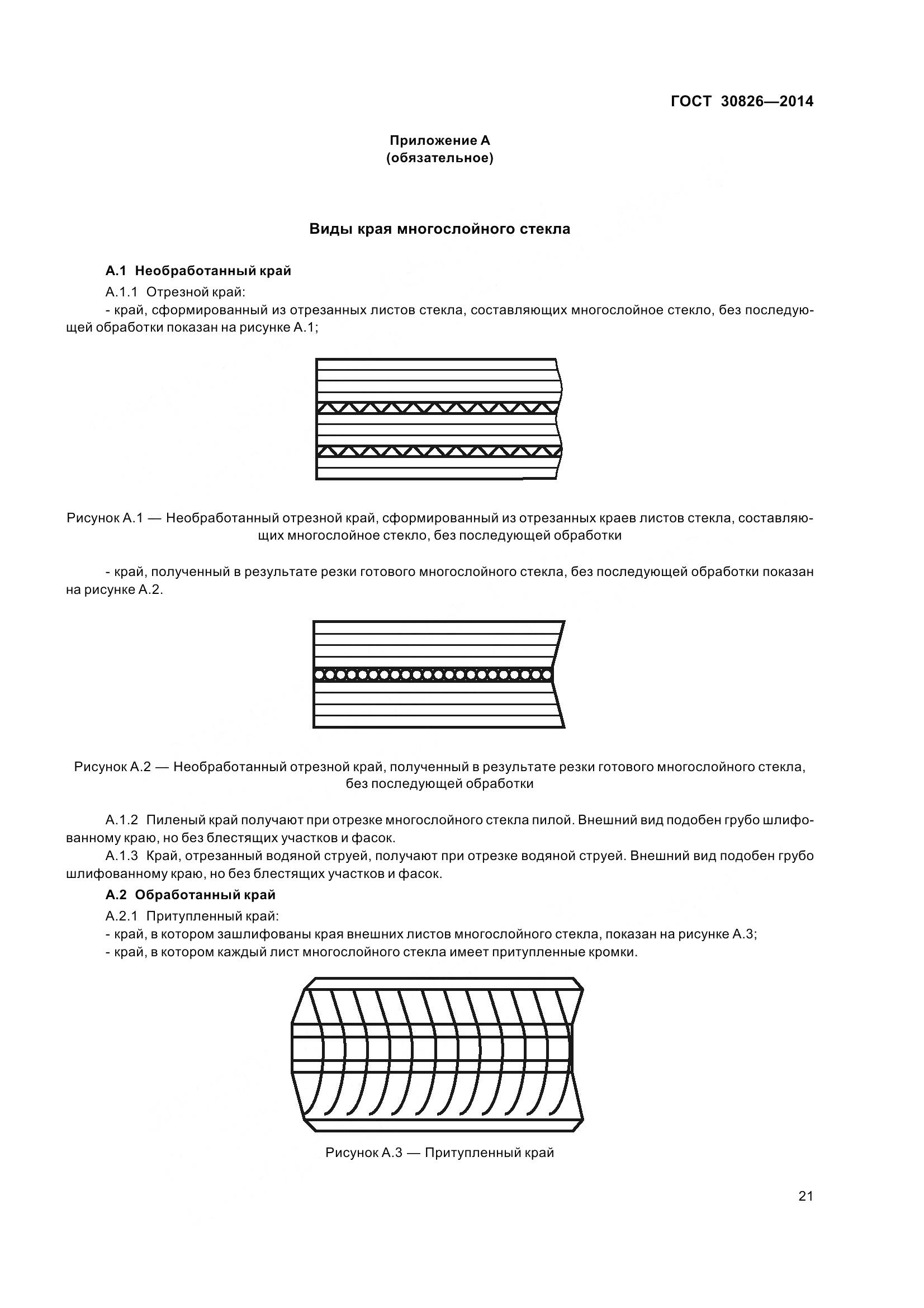 ГОСТ 30826—2014

Приложение А
(обязательное)

Виды края многослойного стекла

А.1 Необработанный край

А.1.1 Отрезной край:

- край, сформированный из отрезанных листов стекла, составляющих многослойное стекло, без последующей обработки показан на рисунке А.1;

Рисунок А.1 — Необработанный отрезной край, сформированный из отрезанных краев листов стекла, составляющих многослойное стекло, без последующей обработки

- край, полученный в результате резки готового многослойного стекла, без последующей обработки показан на рисунке А.2.

Рисунок А.2 — Необработанный отрезной край, полученный в результате резки готового многослойного стекла, без последующей обработки

А.1.2 Пиленый край получают при отрезке многослойного стекла пилой. Внешний вид подобен грубо шлифованному краю, но без блестящих участков и фасок.

А.1.3 Край, отрезанный водяной струей, получают при отрезке водяной струей. Внешний вид подобен грубо шлифованному краю, но без блестящих участков и фасок.

А.2 Обработанный край

А.2.1 Притупленный край:

- край, в котором зашлифованы края внешних листов многослойного стекла, показан на рисунке А.3;

- край, в котором каждый лист многослойного стекла имеет притупленные кромки.

Рисунок А.3 — Притупленный край

21