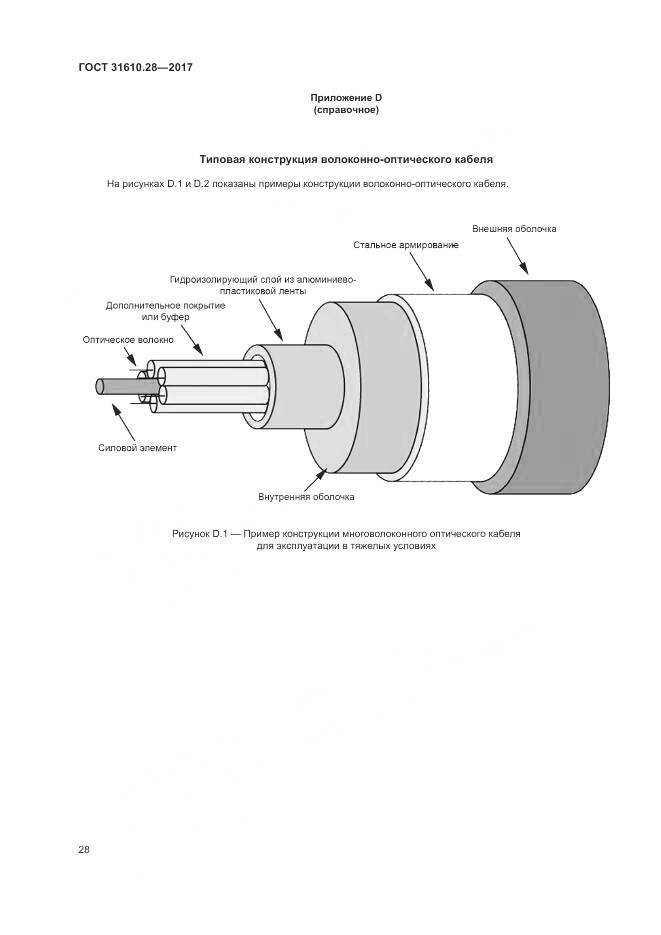 ГОСТ 31610.28—2017

Приложение D
(справочное)

Типовая конструкция волоконно-оптического кабеля

На рисунках D.1 и D.2 показаны примеры конструкции волоконно-оптического кабеля.

Внешняя оболочка

Стальное армирование

Гидроизолирующий слой из алюминиево-пластиковой ленты

Дополнительное покрытие или буфер

Оптическое волокно

Силовой элемент

Внутренняя оболочка

Рисунок D.1 — Пример конструкции многоволоконного оптического кабеля для эксплуатации в тяжелых условиях

28