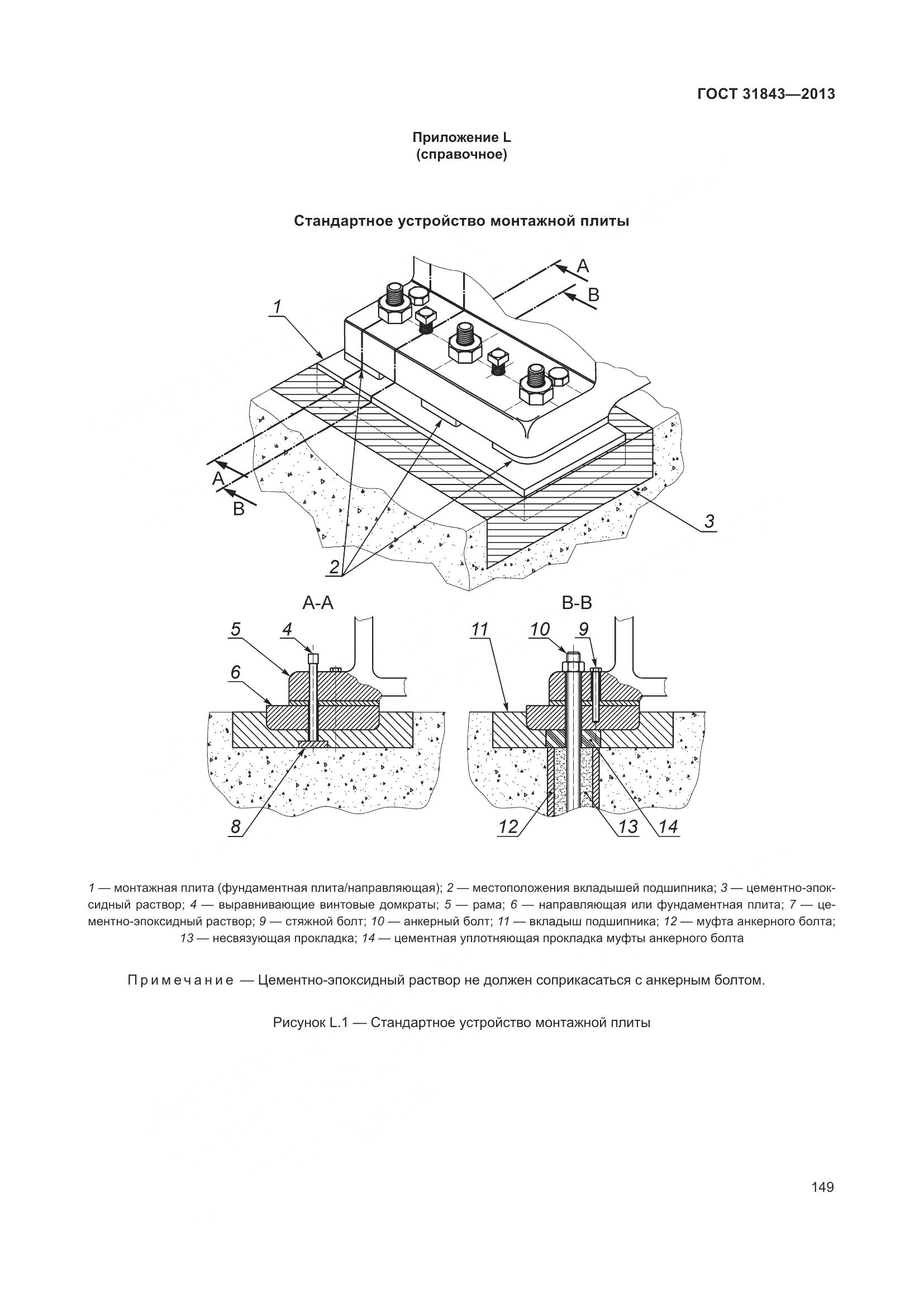 ГОСТ 31843—2013

Приложение L
(справочное)

Стандартное устройство монтажной плиты

A
B
1
A
B
3
2

A-A
5
4
6
8

B-B
11
10
9
12
13
14

1 — монтажная плита (фундаментная плита/направляющая); 2 — местоположения вкладышей подшипника; 3 — цементно-эпоксидный раствор; 4 — выравнивающие винтовые домкраты; 5 — рама; 6 — направляющая или фундаментная плита; 7 — цементно-эпоксидный раствор; 9 — стяжной болт; 10 — анкерный болт; 11 — вкладыш подшипника; 12 — муфта анкерного болта; 13 — несвязующая прокладка; 14 — цементная уплотняющая прокладка муфты анкерного болта

Примечание — Цементно-эпоксидный раствор не должен соприкасаться с анкерным болтом.

Рисунок L.1 — Стандартное устройство монтажной плиты

149