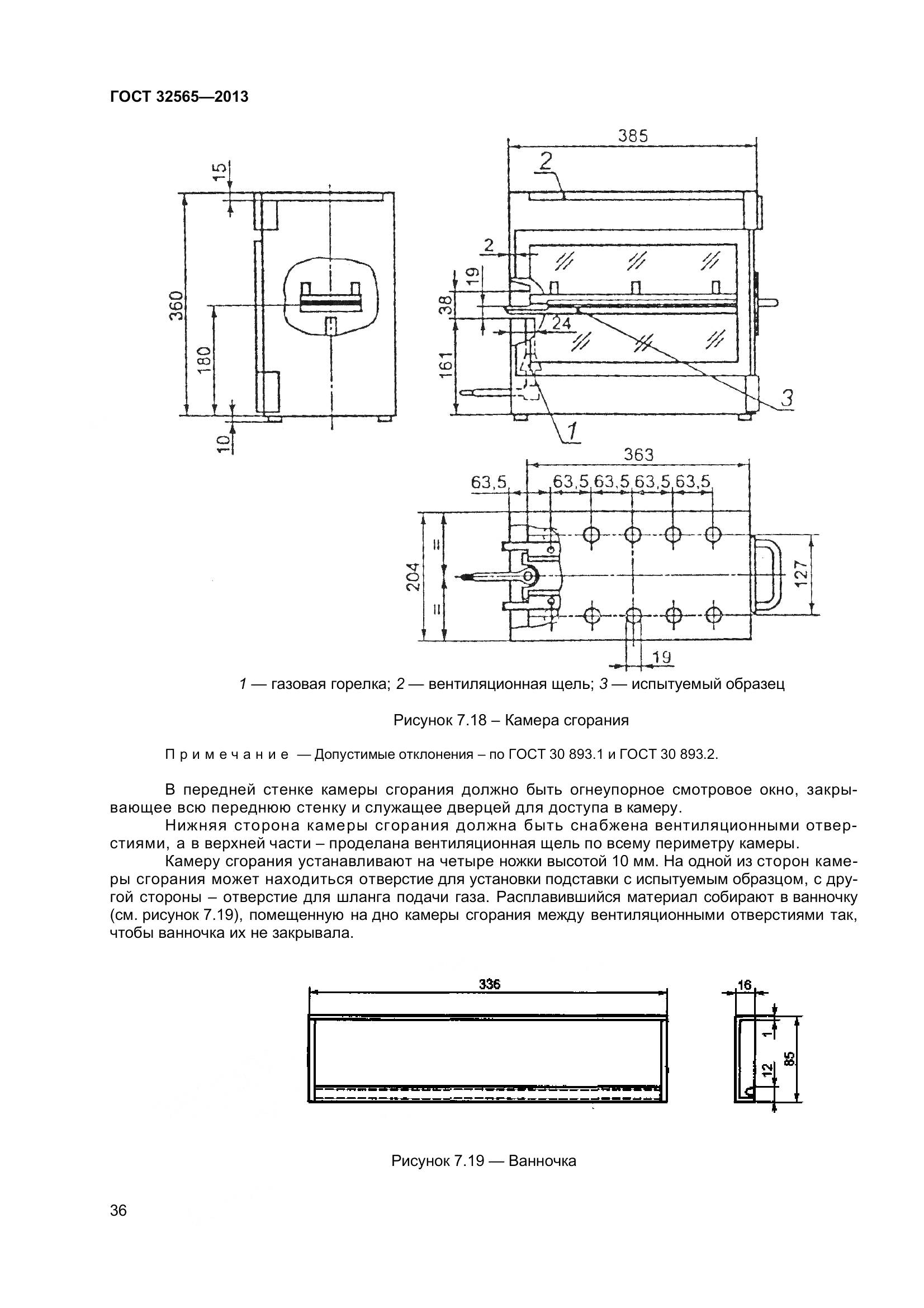 ГОСТ 32565—2013

15
360
180
10
385
2
2
19
38
24
161
3
1
363
63,5
63,5 63,5 63,5 63,5
204
=
=
127
19

1 — газовая горелка; 2 — вентиляционная щель; 3 — испытуемый образец

Рисунок 7.18 – Камера сгорания

Примечание — Допустимые отклонения – по ГОСТ 30 893.1 и ГОСТ 30 893.2.

В передней стенке камеры сгорания должно быть огнеупорное смотровое окно, закрывающее всю переднюю стенку и служащее дверцей для доступа в камеру.

Нижняя сторона камеры сгорания должна быть снабжена вентиляционными отверстиями, а в верхней части – проделана вентиляционная щель по всему периметру камеры.

Камеру сгорания устанавливают на четыре ножки высотой 10 мм. На одной из сторон камеры сгорания может находиться отверстие для установки подставки с испытуемым образцом, с другой стороны – отверстие для шланга подачи газа. Расплавившийся материал собирают в ванночку (см. рисунок 7.19), помещенную на дно камеры сгорания между вентиляционными отверстиями так, чтобы ванночка их не закрывала.

336
16
1
12
85

Рисунок 7.19 — Ванночка

36