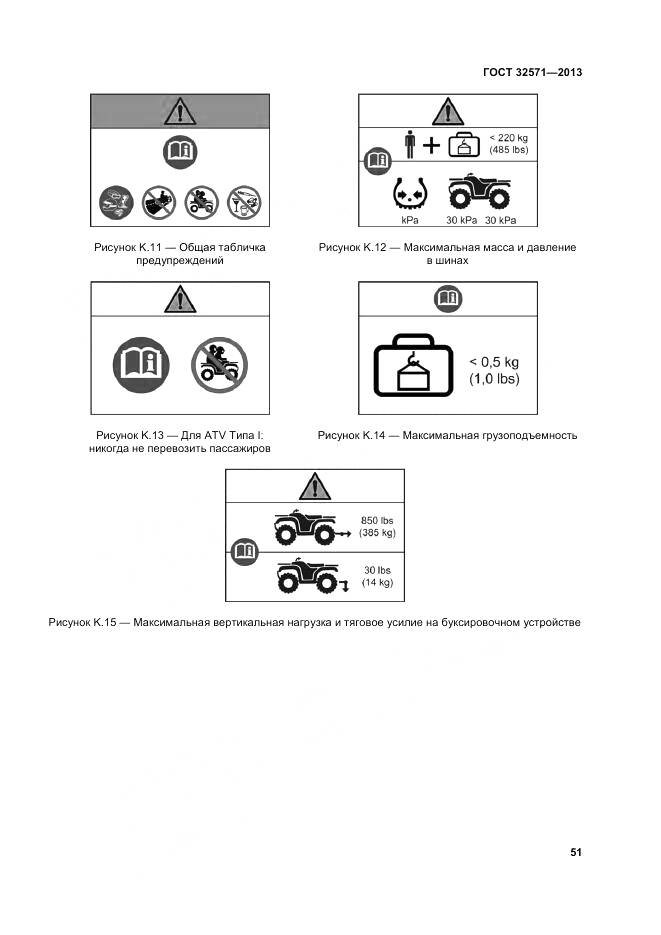 ГОСТ 32571—2013

Рисунок К.11 — Общая табличка предупреждений

< 220 kg
(485 lbs)

kPa 30 kPa 30 kPa

Рисунок К.12 — Максимальная масса и давление в шинах

Рисунок К.13 — Для ATV Типа I: никогда не перевозить пассажиров

< 0,5 kg
(1,0 lbs)

Рисунок К.14 — Максимальная грузоподъемность

850 lbs
(385 kg)

30 lbs
(14 kg)

Рисунок К.15 — Максимальная вертикальная нагрузка и тяговое усилие на буксировочном устройстве

51