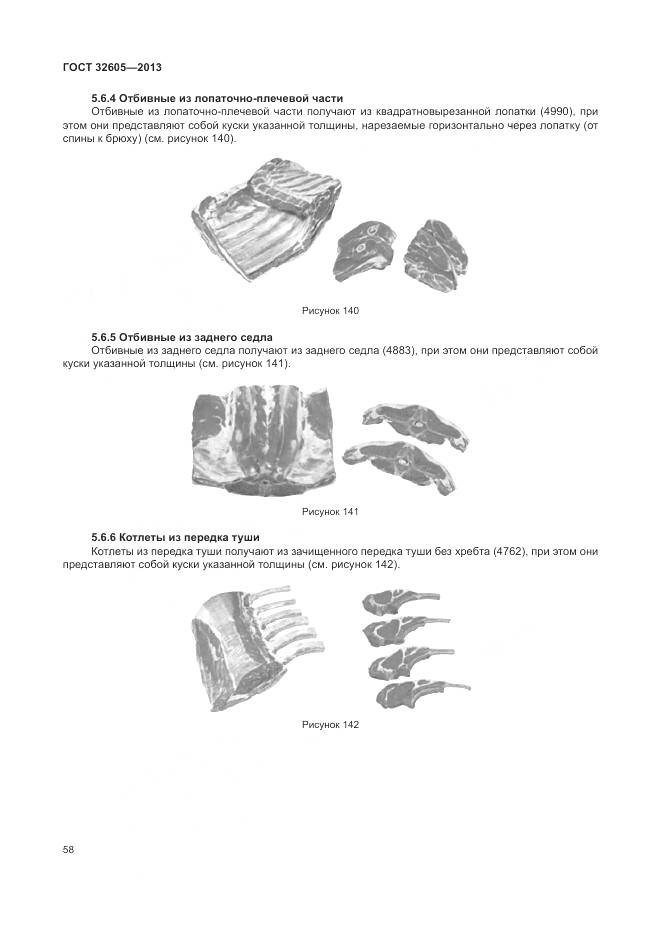 ГОСТ 32605—2013

5.6.4 Отбивные из лопаточно-плечевой части

Отбивные из лопаточно-плечевой части получают из квадратновырезанной лопатки (4990), при этом они представляют собой куски указанной толщины, нарезаемые горизонтально через лопатку (от спины к брюху) (см. рисунок 140).

Рисунок 140

5.6.5 Отбивные из заднего седла

Отбивные из заднего седла получают из заднего седла (4883), при этом они представляют собой куски указанной толщины (см. рисунок 141).

Рисунок 141

5.6.6 Котлеты из передка туши

Котлеты из передка туши получают из зачищенного передка туши без хребта (4762), при этом они представляют собой куски указанной толщины (см. рисунок 142).

Рисунок 142

58