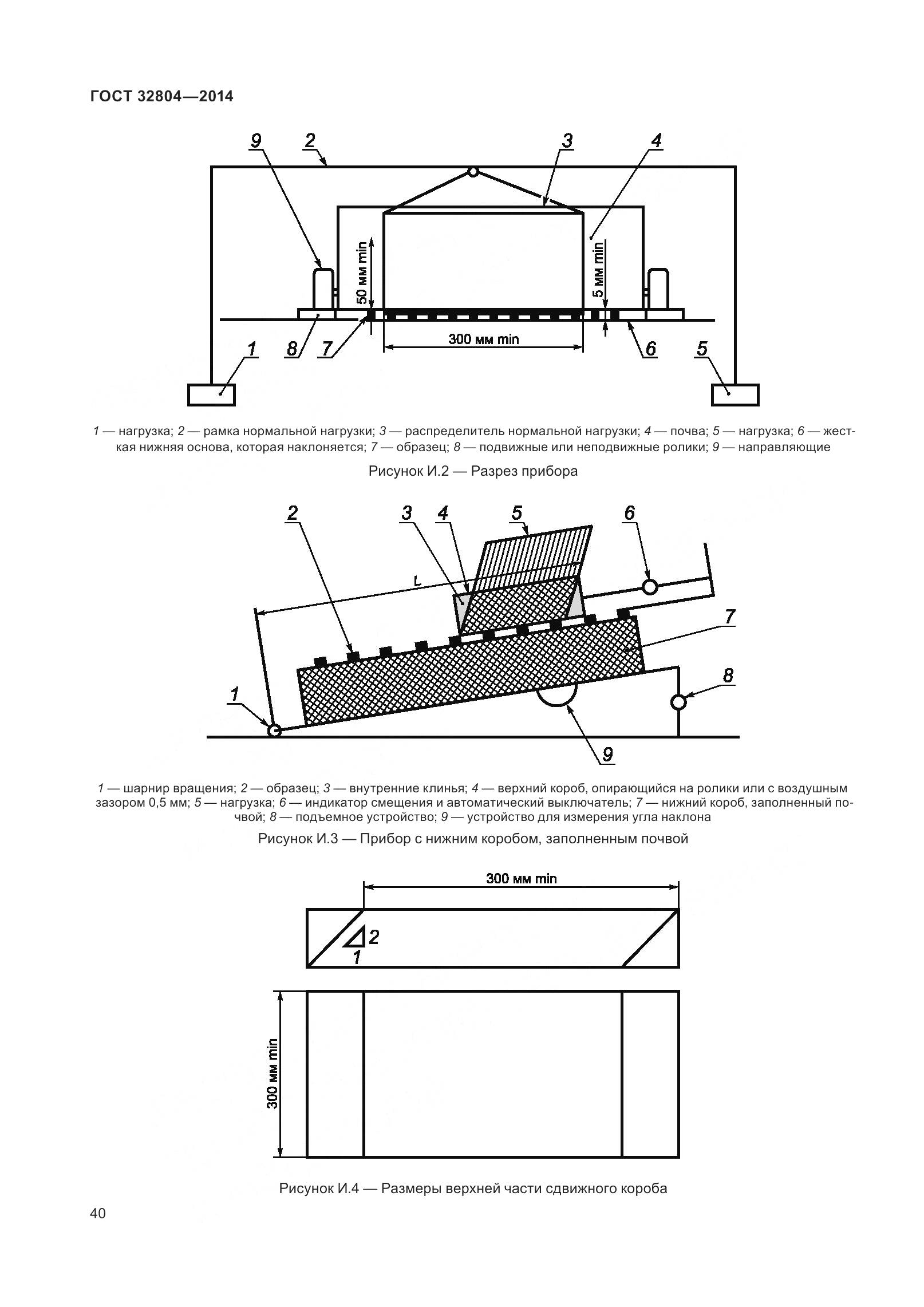 ГОСТ 32804—2014

9 2 3 4

50 мм min

5 мм min

300 мм min

1 8 7 6 5

1 — нагрузка; 2 — рамка нормальной нагрузки; 3 — распределитель нормальной нагрузки; 4 — почва; 5 — нагрузка; 6 — жесткая нижняя основа, которая наклоняется; 7 — образец; 8 — подвижные или неподвижные ролики; 9 — направляющие

Рисунок И.2 — Разрез прибора

2 3 4 5 6

L

7

8

1

9

1 — шарнир вращения; 2 — образец; 3 — внутренние клинья; 4 — верхний короб, опирающийся на ролики или с воздушным зазором 0,5 мм; 5 — нагрузка; 6 — индикатор смещения и автоматический выключатель; 7 — нижний короб, заполненный почвой; 8 — подъемное устройство; 9 — устройство для измерения угла наклона

Рисунок И.3 — Прибор с нижним коробом, заполненным почвой

300 мм min

2

1

300 мм min

Рисунок И.4 — Размеры верхней части сдвижного короба

40