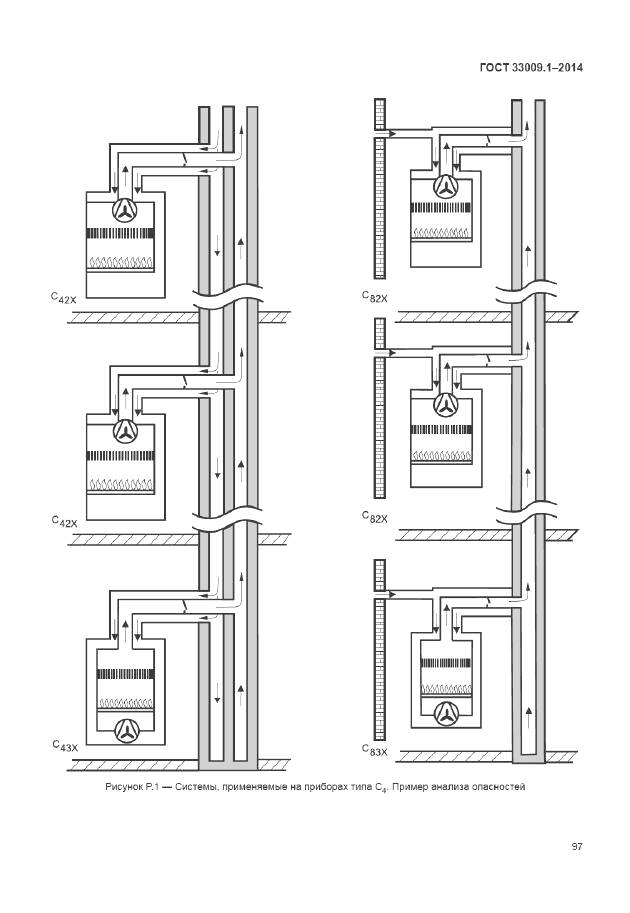 ГОСТ 33009.1–2014

$C_{42X}$

$C_{42X}$

$C_{43X}$

$C_{82X}$

$C_{82X}$

$C_{83X}$

Рисунок Р.1 — Системы, применяемые на приборах типа $C_4$. Пример анализа опасностей

97